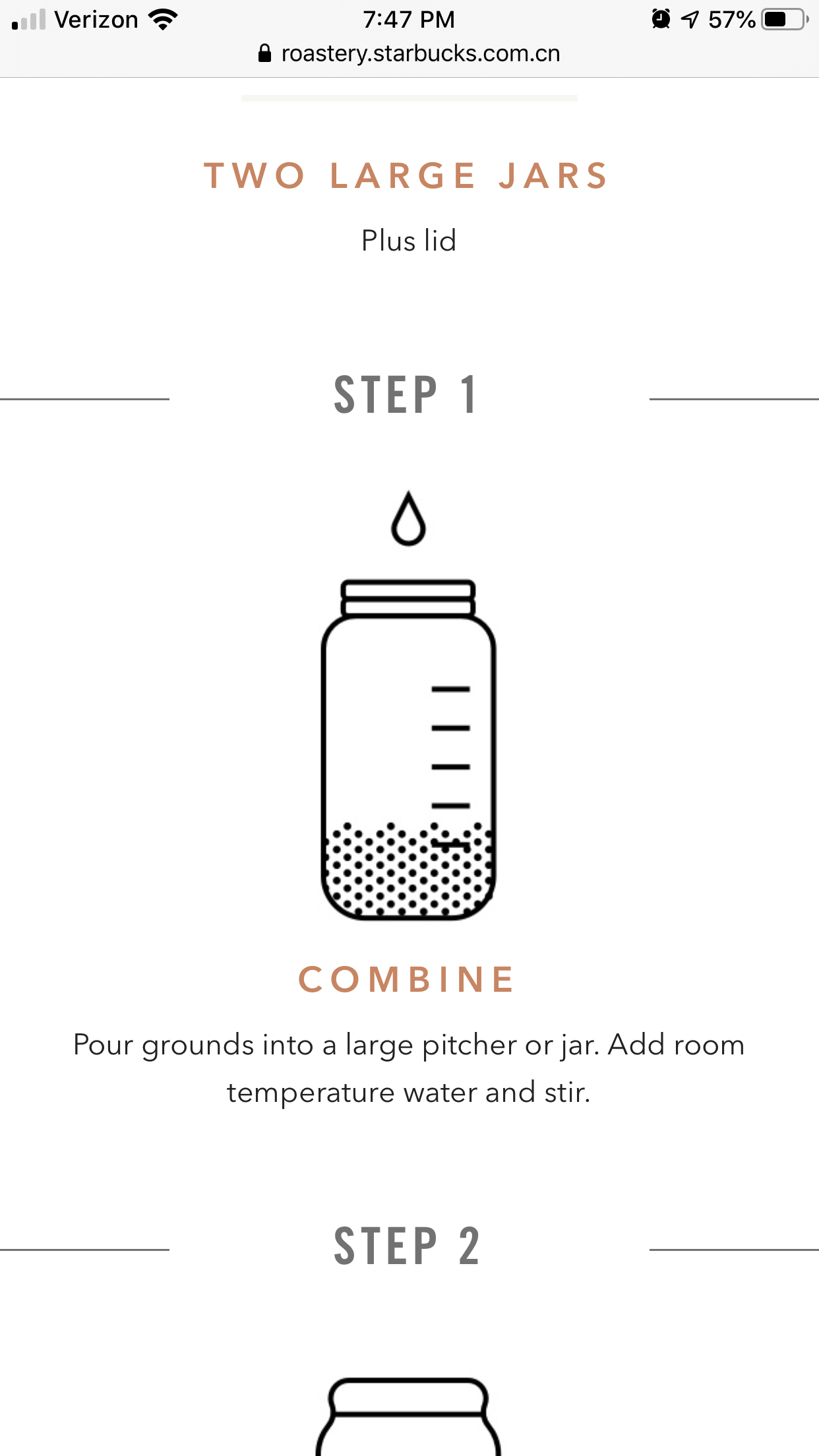 Verizon 7:47 PM 57%
roastery.starbucks.com.cn

TWO LARGE JARS

Plus lid

STEP 1

COMBINE

Pour grounds into a large pitcher or jar. Add room temperature water and stir.

STEP 2