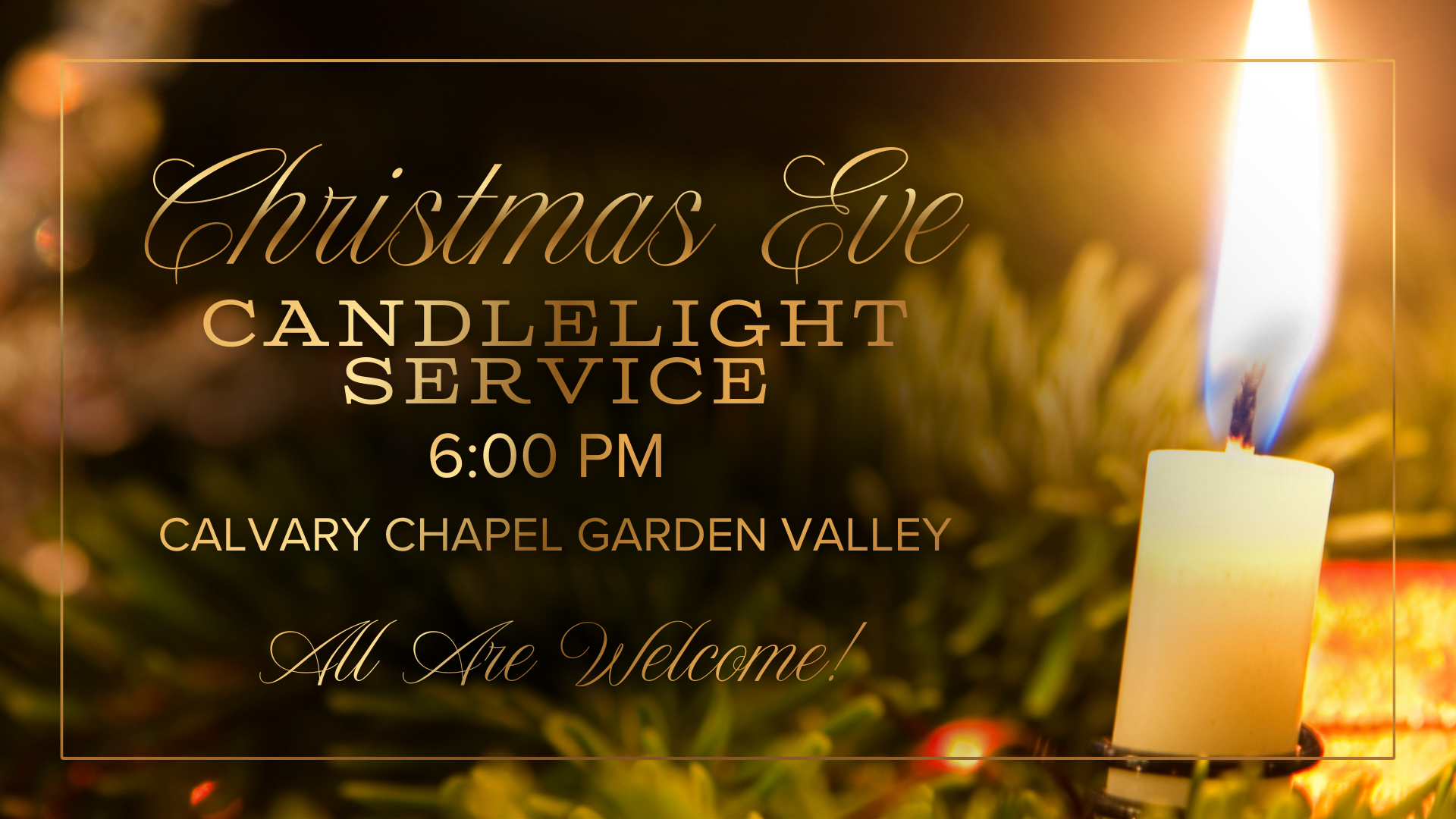 Christmas Eve
CANDLELIGHT SERVICE
6:00 PM
CALVARY CHAPEL GARDEN VALLEY
All Are Welcome!