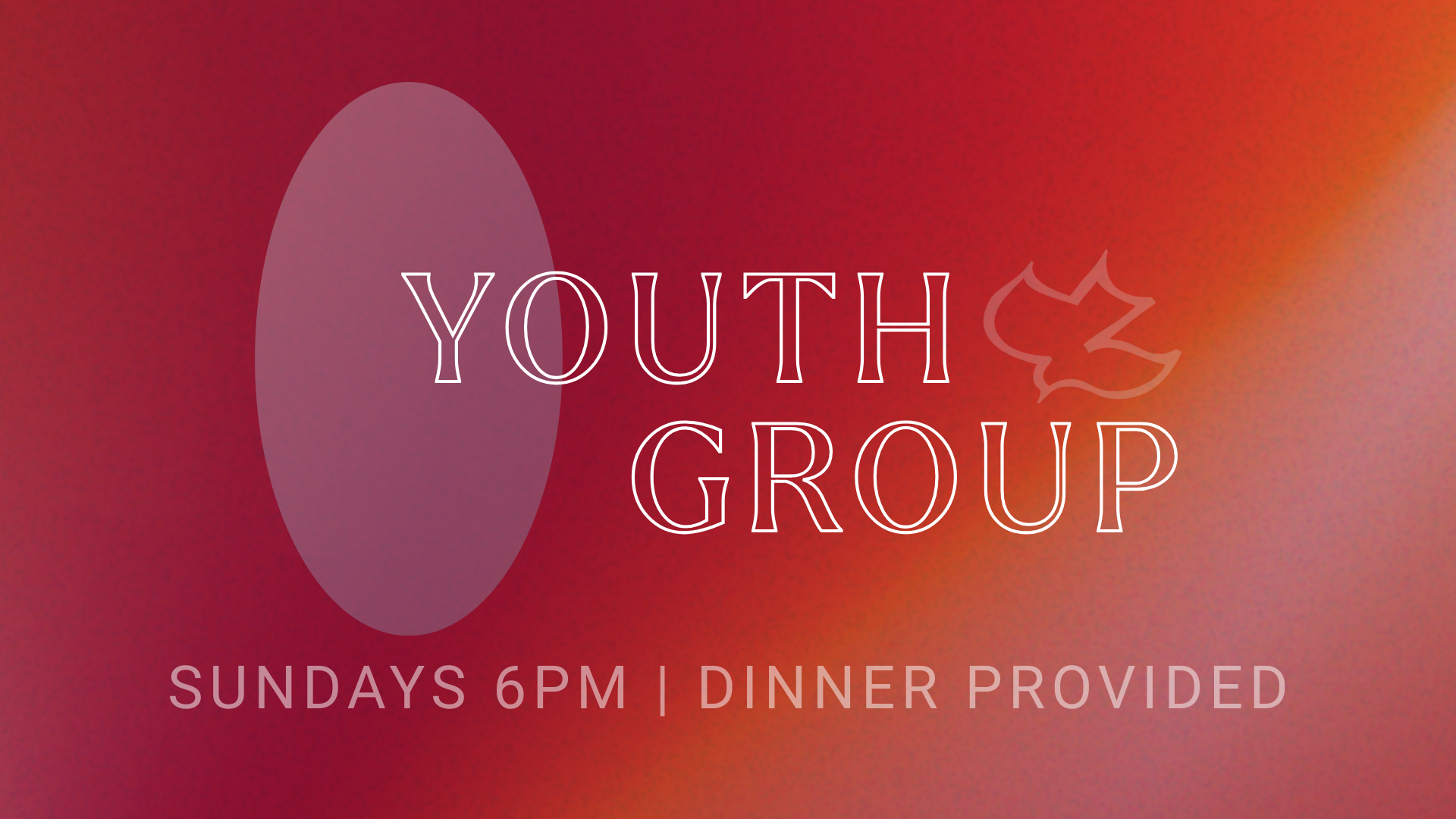 YOUTH GROUP

SUNDAYS 6PM | DINNER PROVIDED