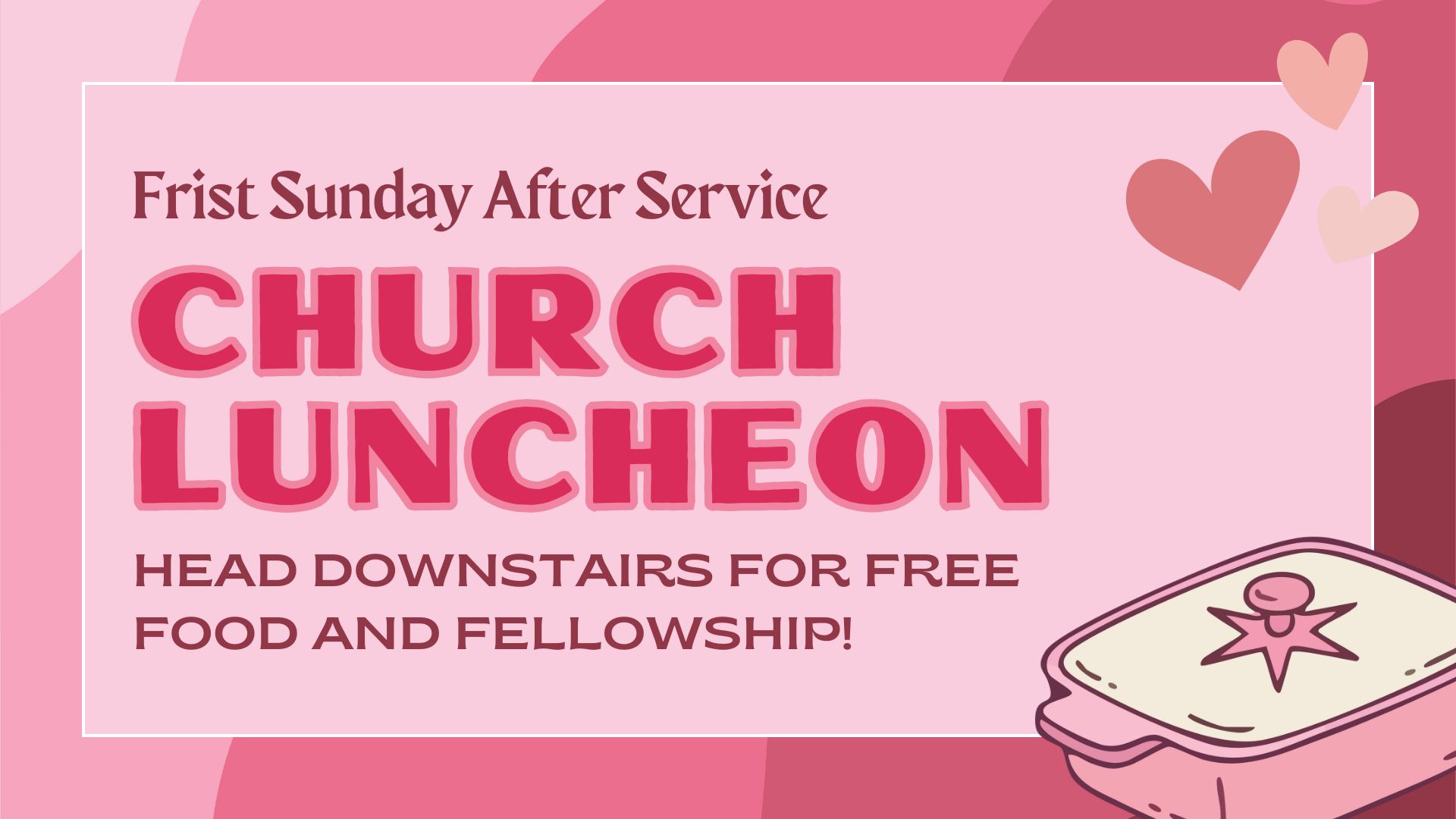 Frist Sunday After Service

CHURCH LUNCHEON

HEAD DOWNSTAIRS FOR FREE FOOD AND FELLOWSHIP!