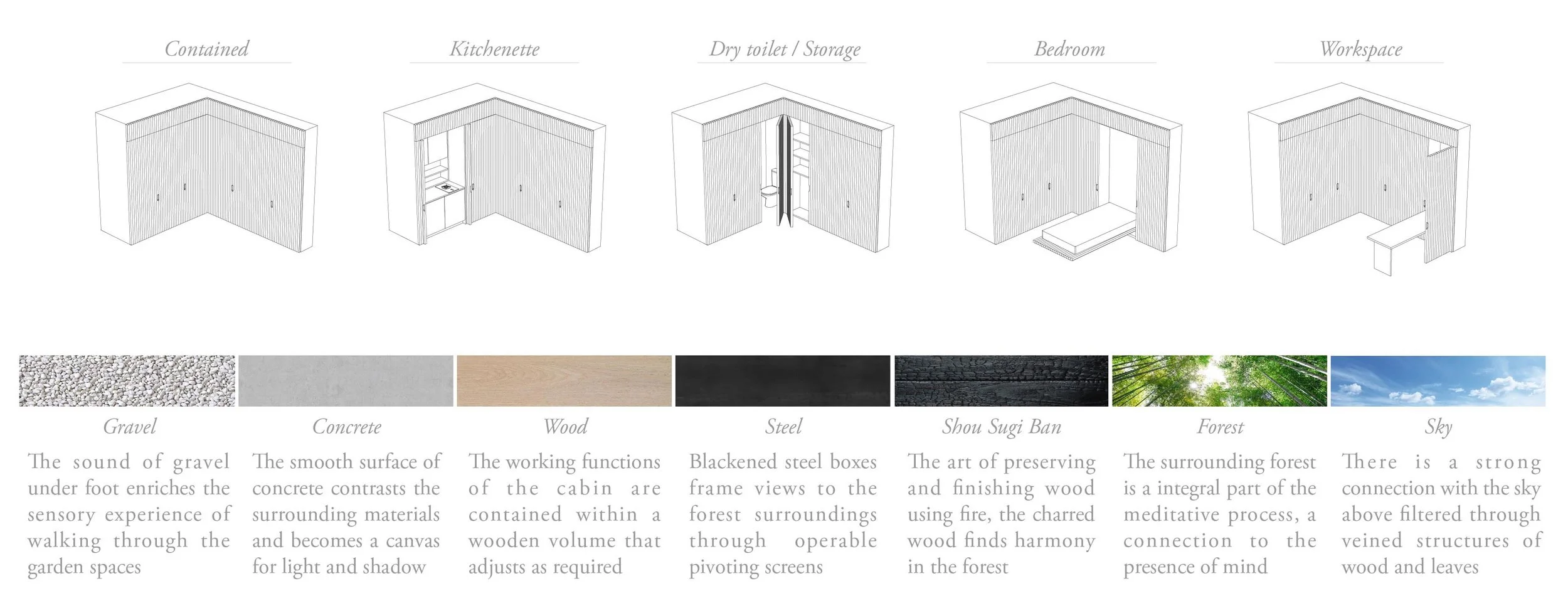 Contained

Kitchenette

Dry toilet / Storage

Bedroom

Workspace

Gravel

The sound of gravel under foot enriches the sensory experience of walking through the garden spaces

Concrete

The smooth surface of concrete contrasts the surrounding materials and becomes a canvas for light and shadow

Wood

The working functions of the cabin are contained within a wooden volume that adjusts as required

Steel

Blackened steel boxes frame views to the forest surroundings through operable pivoting screens

Shou Sugi Ban

The art of preserving and finishing wood using fire, the charred wood finds harmony in the forest

Forest

The surrounding forest is a integral part of the meditative process, a connection to the presence of mind

Sky

There is a strong connection with the sky above filtered through veined structures of wood and leaves