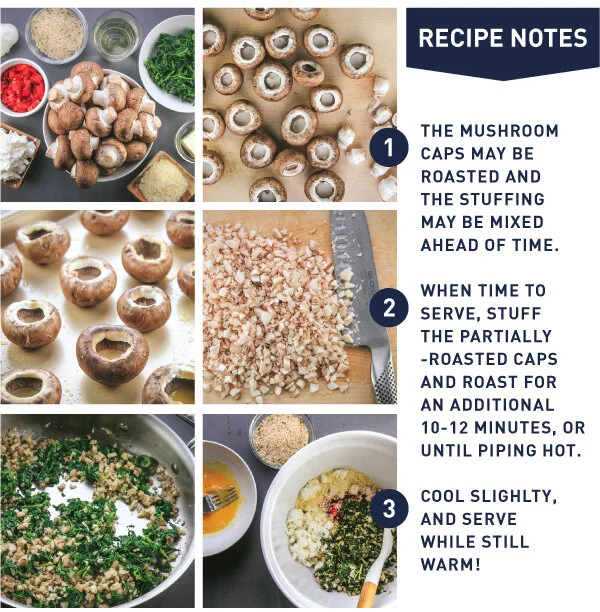 RECIPE NOTES

1 THE MUSHROOM CAPS MAY BE ROASTED AND THE STUFFING MAY BE MIXED AHEAD OF TIME.

2 WHEN TIME TO SERVE, STUFF THE PARTIALLY -ROASTED CAPS AND ROAST FOR AN ADDITIONAL 10-12 MINUTES, OR UNTIL PIPING HOT.

3 COOL SLIGHLTY, AND SERVE WHILE STILL WARM!