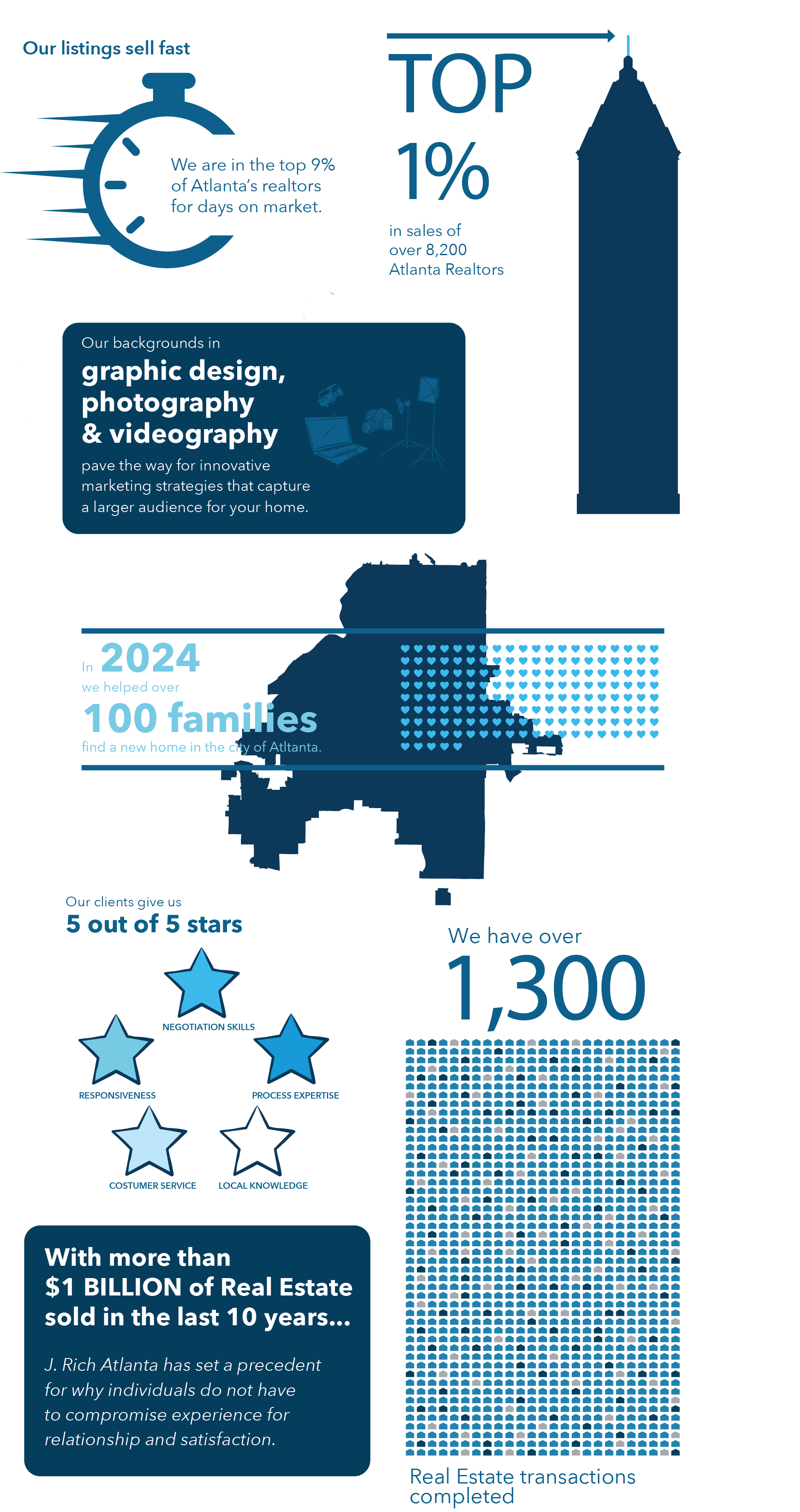 Our listings sell fast

We are in the top 9% of Atlanta's realtors for days on market.

TOP

1%

in sales of over 8,200 Atlanta Realtors

Our backgrounds in

graphic design, photography & videography

pave the way for innovative marketing strategies that capture a larger audience for your home.

In 2024

we helped over

100 families

find a new home in the city of Atltanta.

Our clients give us

5 out of 5 stars

NEGOTIATION SKILLS

RESPONSIVENESS

PROCESS EXPERTISE

COSTUMER SERVICE

LOCAL KNOWLEDGE

We have over

1,300

Real Estate transactions completed

With more than $1 BILLION of Real Estate sold in the last 10 years...

J. Rich Atlanta has set a precedent for why individuals do not have to compromise experience for relationship and satisfaction.