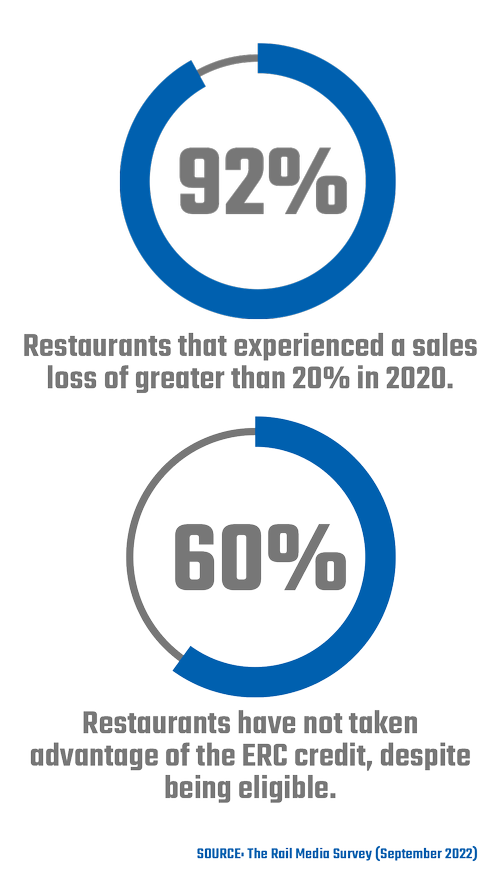 92%

Restaurants that experienced a sales loss of greater than 20% in 2020.

60%

Restaurants have not taken advantage of the ERC credit, despite being eligible.

SOURCE: The Rail Media Survey (September 2022)