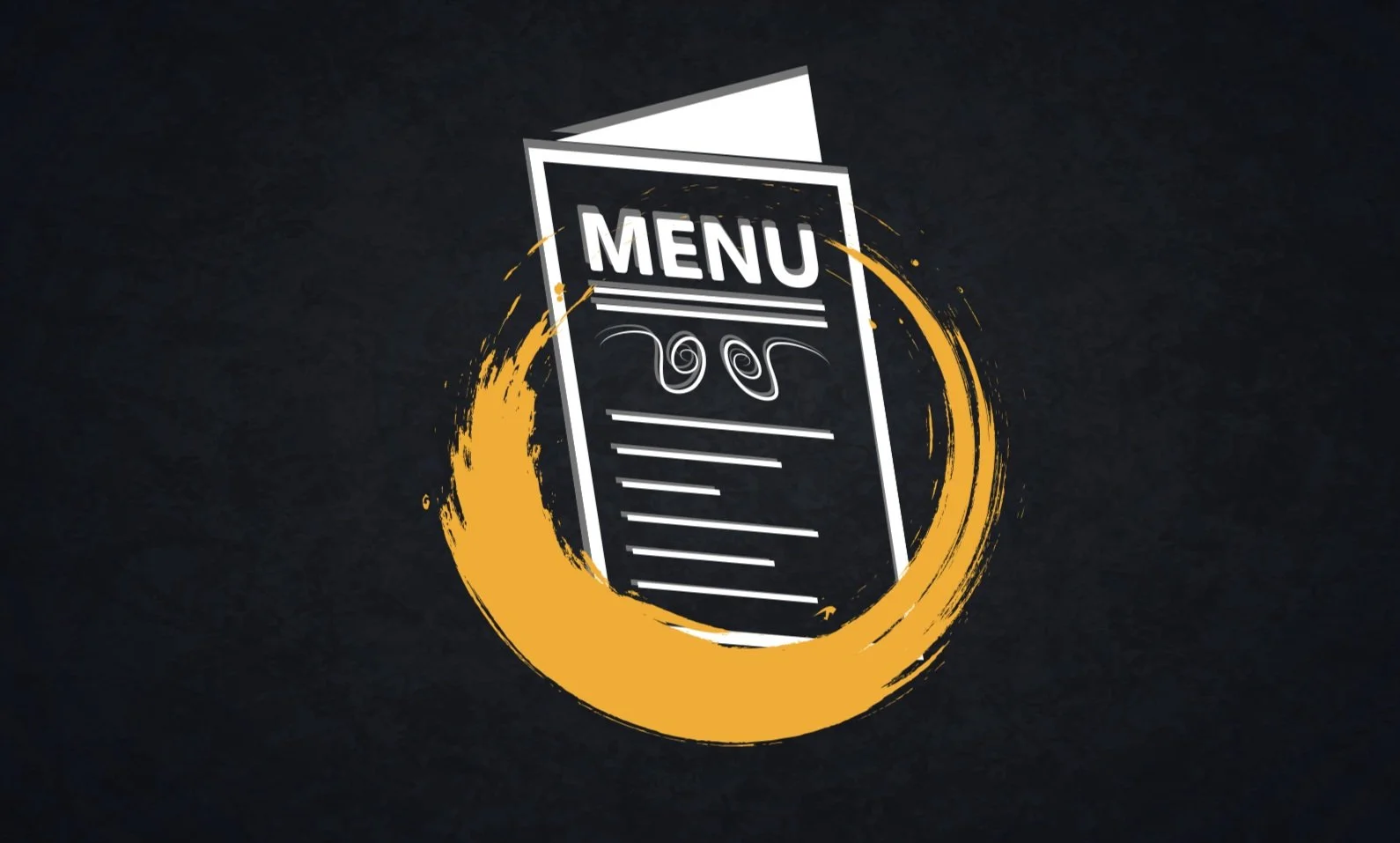 MENU