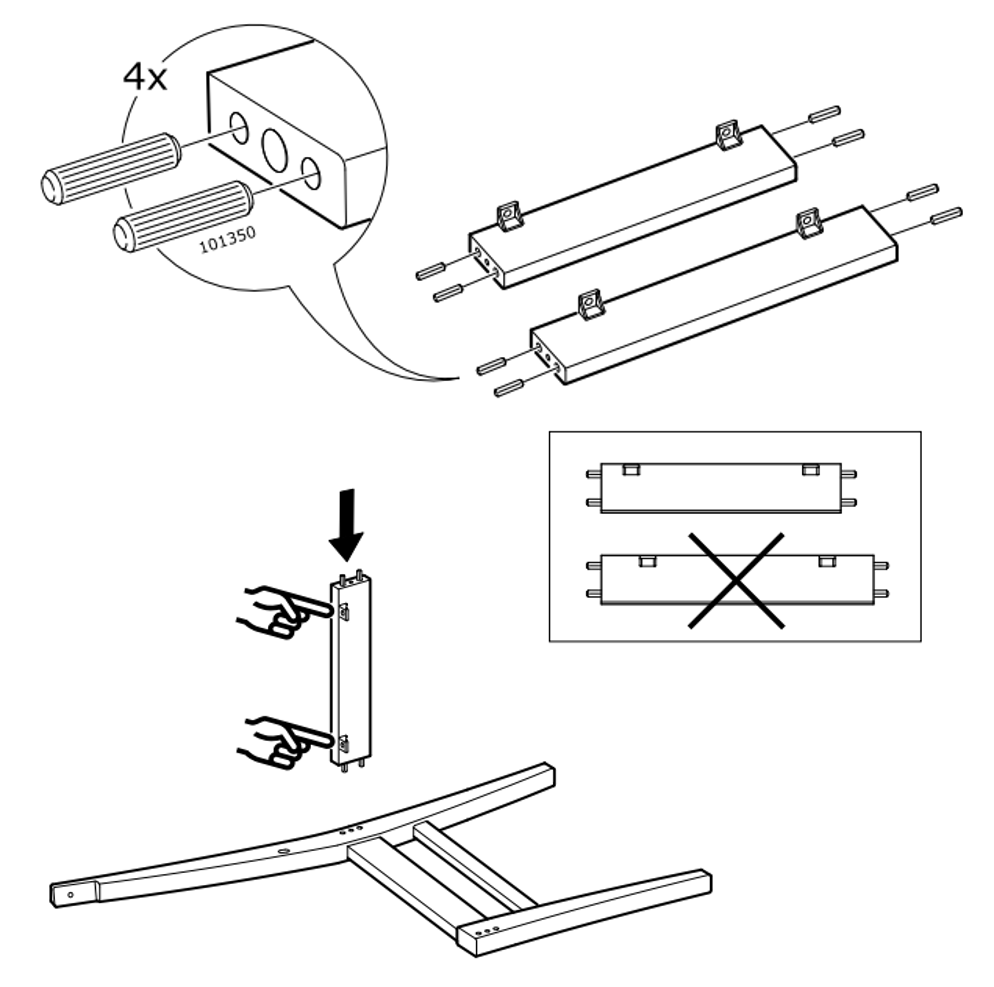 4x

101350