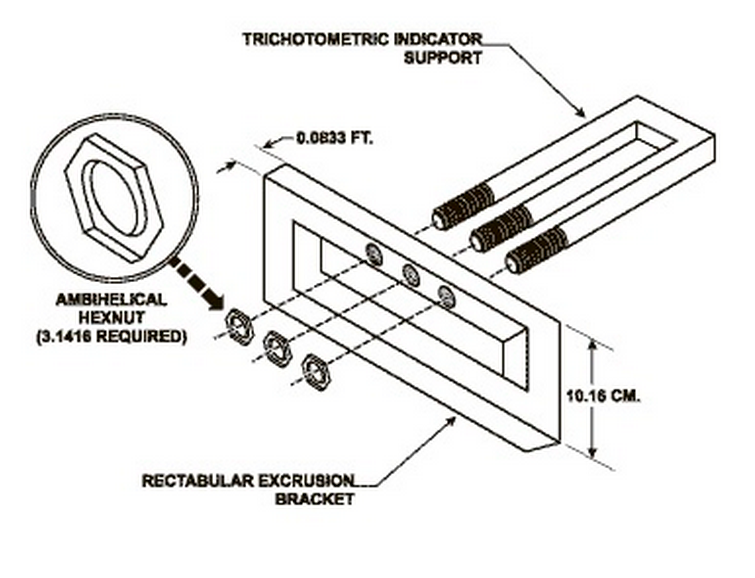 TRICHOTOMETRIC INDICATOR SUPPORT

0.0833 FT.

AMBIHELICAL HEXNUT (3.1416 REQUIRED)

10.16 CM.

RECTABULAR EXCRUSION BRACKET