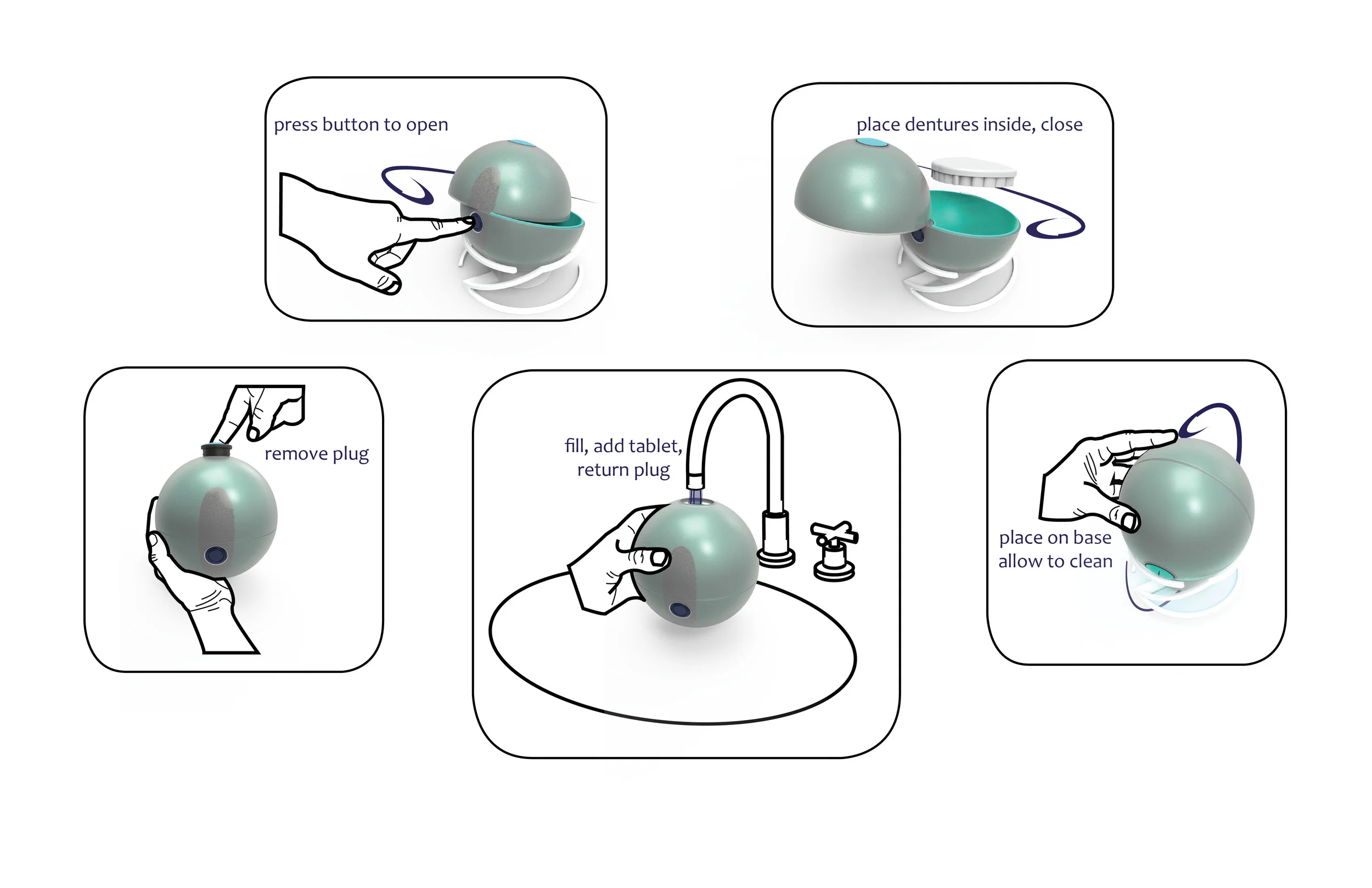 press button to open

place dentures inside, close

remove plug

fill, add tablet,
return plug

place on base
allow to clean