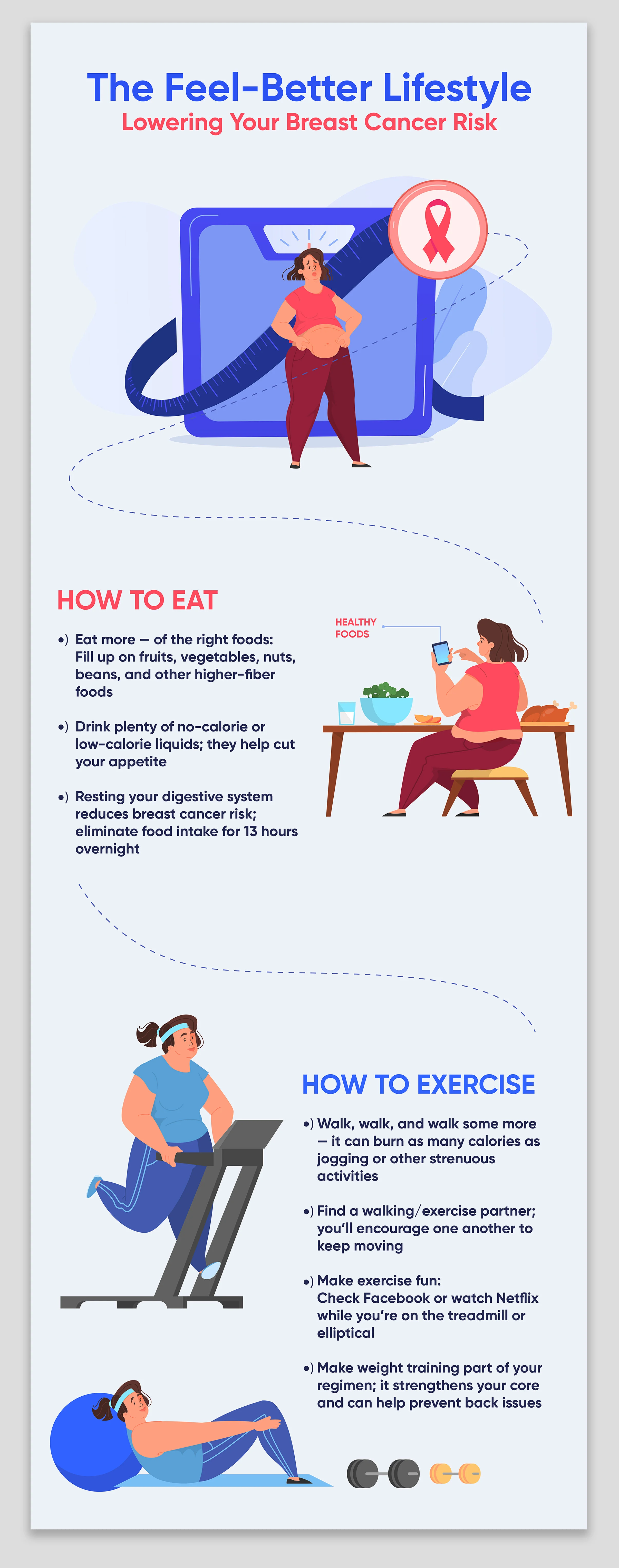 The Feel-Better Lifestyle
Lowering Your Breast Cancer Risk

HOW TO EAT

•) Eat more — of the right foods: Fill up on fruits, vegetables, nuts, beans, and other higher-fiber foods

•) Drink plenty of no-calorie or low-calorie liquids; they help cut your appetite

•) Resting your digestive system reduces breast cancer risk; eliminate food intake for 13 hours overnight

HEALTHY FOODS

HOW TO EXERCISE

•) Walk, walk, and walk some more — it can burn as many calories as jogging or other strenuous activities

•) Find a walking/exercise partner; you'll encourage one another to keep moving

•) Make exercise fun: Check Facebook or watch Netflix while you're on the treadmill or elliptical

•) Make weight training part of your regimen; it strengthens your core and can help prevent back issues