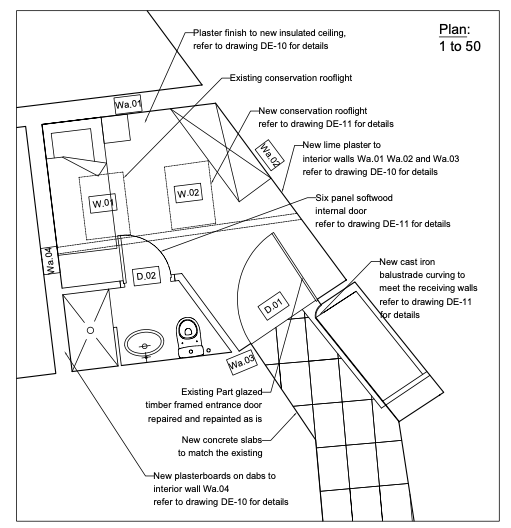 Plan:
1 to 50

Plaster finish to new insulated ceiling, refer to drawing DE-10 for details

Existing conservation rooflight

New conservation rooflight refer to drawing DE-11 for details

New lime plaster to interior walls Wa.01 Wa.02 and Wa.03 refer to drawing DE-10 for details

Six panel softwood internal door refer to drawing DE-11 for details

New cast iron balustrade curving to meet the receiving walls refer to drawing DE-11 for details

Wa.01

Wa.02

W.01

W.02

Wa.04

D.02

D.01

Wa.03

Existing Part glazed timber framed entrance door repaired and repainted as is

New concrete slabs to match the existing

New plasterboards on dabs to interior wall Wa.04 refer to drawing DE-10 for details