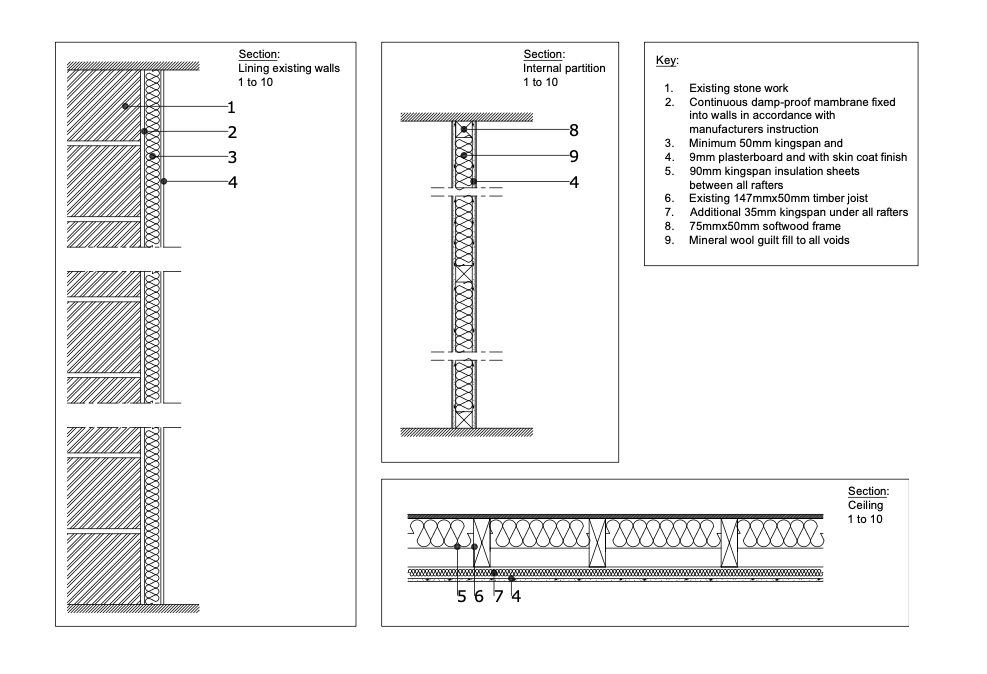 Section:
Lining existing walls
1 to 10

1
2
3
4

Section:
Internal partition
1 to 10

8
9
4

Key:

1. Existing stone work
2. Continuous damp-proof mambrane fixed into walls in accordance with manufacturers instruction
3. Minimum 50mm kingspan and
4. 9mm plasterboard and with skin coat finish
5. 90mm kingspan insulation sheets between all rafters
6. Existing 147mmx50mm timber joist
7. Additional 35mm kingspan under all rafters
8. 75mmx50mm softwood frame
9. Mineral wool guilt fill to all voids

Section:
Ceiling
1 to 10

5 6 7 4