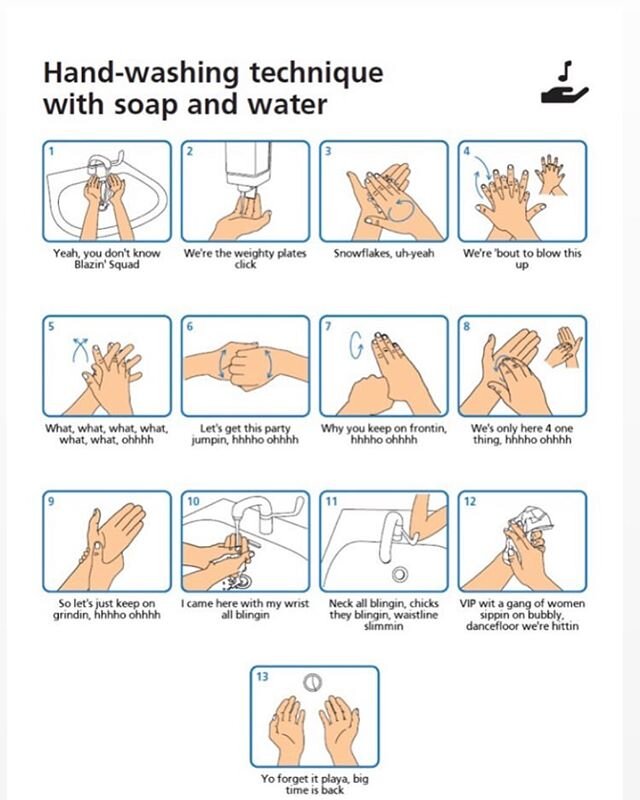 Hand-washing technique with soap and water

1
Yeah, you don't know Blazin' Squad

2
We're the weighty plates click

3
Snowflakes, uh-yeah

4
We're 'bout to blow this up

5
What, what, what, what, what, what, ohhhh

6
Let's get this party jumpin, hhhho ohhhh

7
Why you keep on frontin, hhhho ohhhh

8
We's only here 4 one thing, hhhho ohhhh

9
So let's just keep on grindin, hhhho ohhhh

10
I came here with my wrist all blingin

11
Neck all blingin, chicks they blingin, waistline slimmin

12
VIP wit a gang of women sippin on bubbly, dancefloor we're hittin

13
Yo forget it playa, big time is back