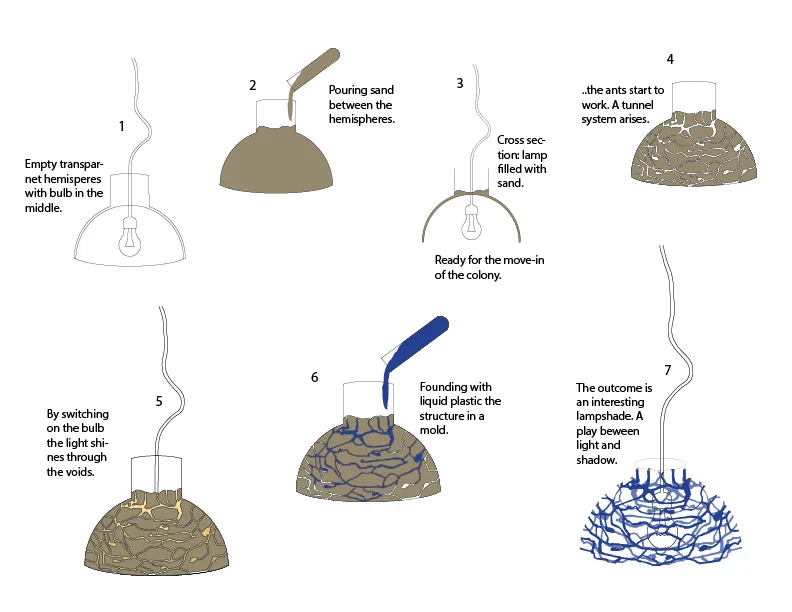 1

Empty transparnet hemisperes with bulb in the middle.

2

Pouring sand between the hemispheres.

3

Cross section: lamp filled with sand.

Ready for the move-in of the colony.

4

..the ants start to work. A tunnel system arises.

5

By switching on the bulb the light shines through the voids.

6

Founding with liquid plastic the structure in a mold.

7

The outcome is an interesting lampshade. A play beween light and shadow.