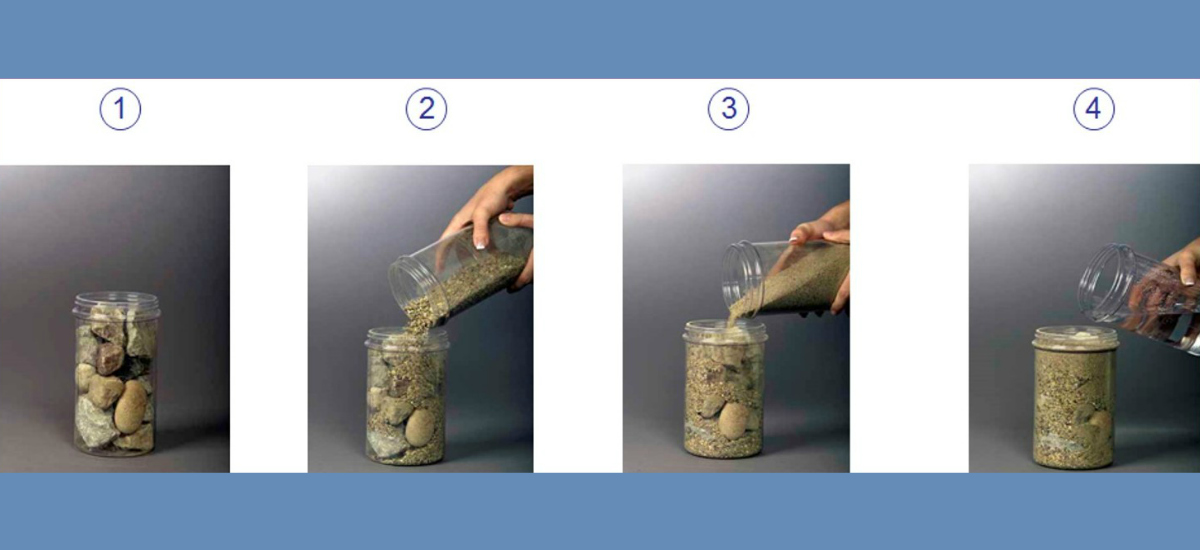 1

2

3

4