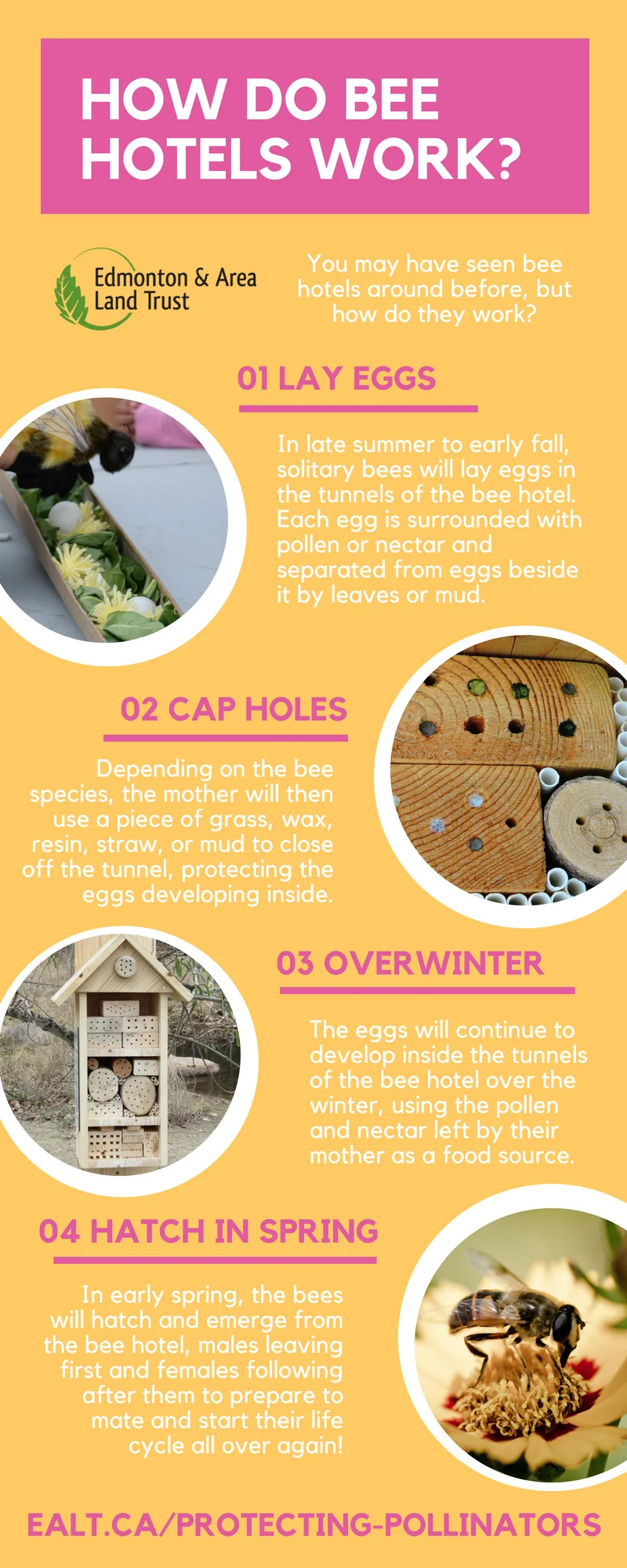 HOW DO BEE HOTELS WORK?

Edmonton & Area Land Trust

You may have seen bee hotels around before, but how do they work?

01 LAY EGGS

In late summer to early fall, solitary bees will lay eggs in the tunnels of the bee hotel. Each egg is surrounded with pollen or nectar and separated from eggs beside it by leaves or mud.

02 CAP HOLES

Depending on the bee species, the mother will then use a piece of grass, wax, resin, straw, or mud to close off the tunnel, protecting the eggs developing inside.

03 OVERWINTER

The eggs will continue to develop inside the tunnels of the bee hotel over the winter, using the pollen and nectar left by their mother as a food source.

04 HATCH IN SPRING

In early spring, the bees will hatch and emerge from the bee hotel, males leaving first and females following after them to prepare to mate and start their life cycle all over again!

EALT.CA/PROTECTING-POLLINATORS