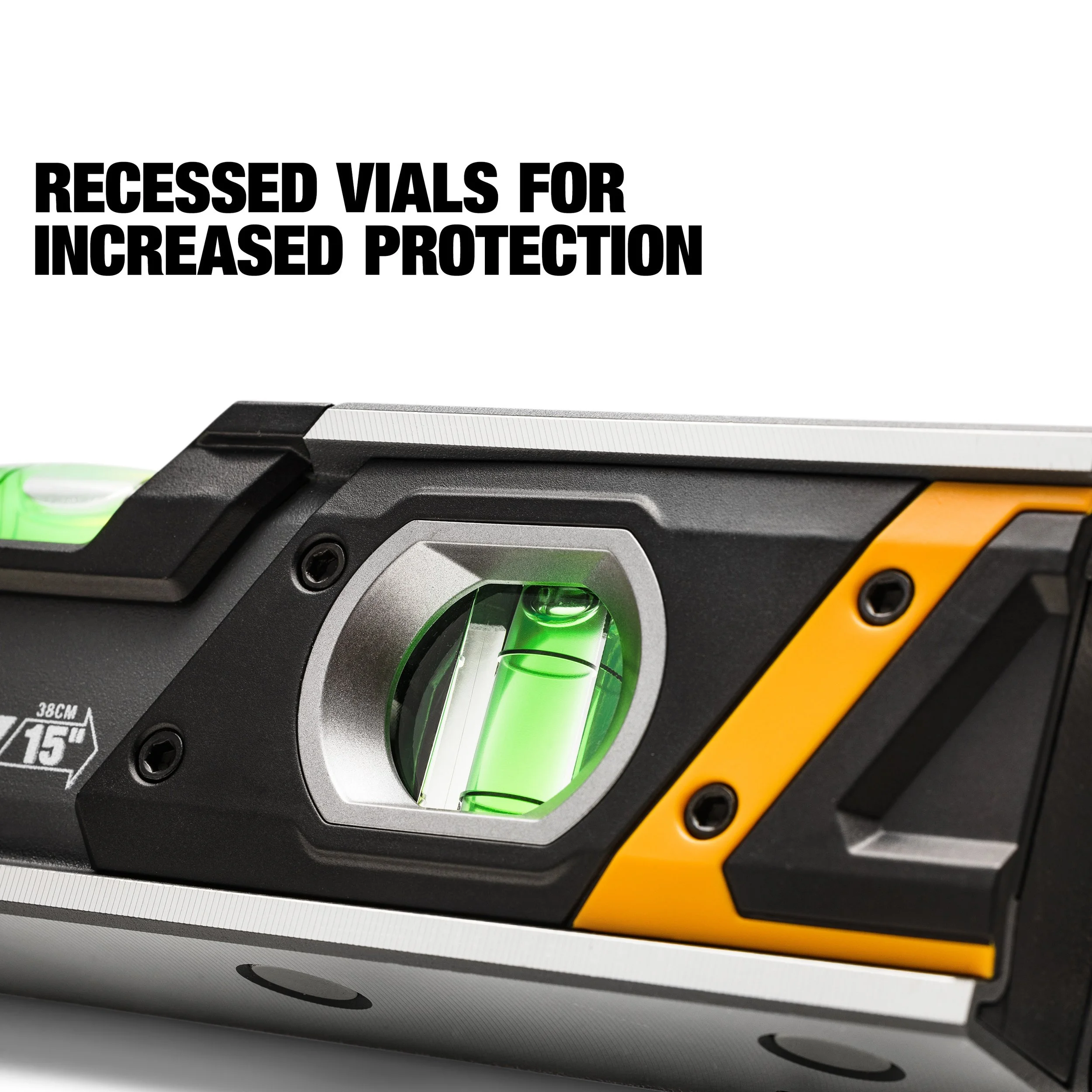 RECESSED VIALS FOR INCREASED PROTECTION

38CM
15"