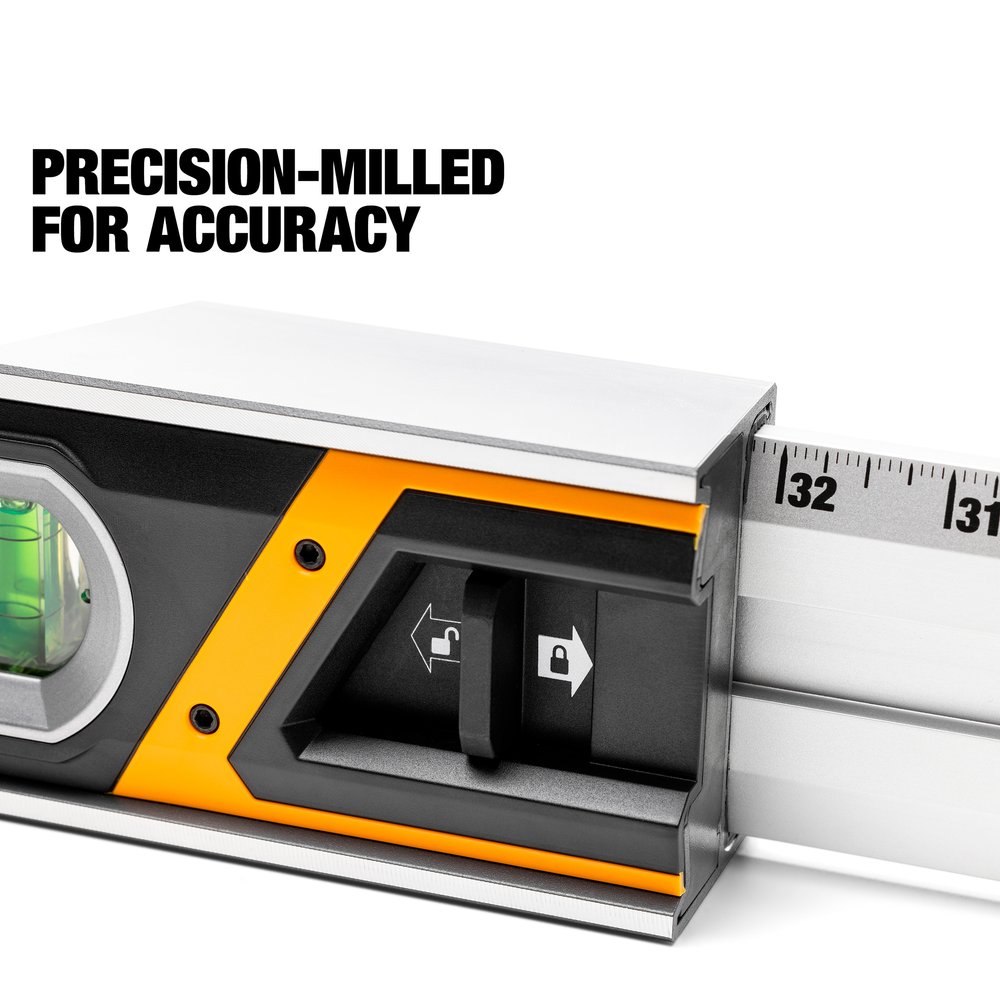 PRECISION-MILLED FOR ACCURACY

32
31