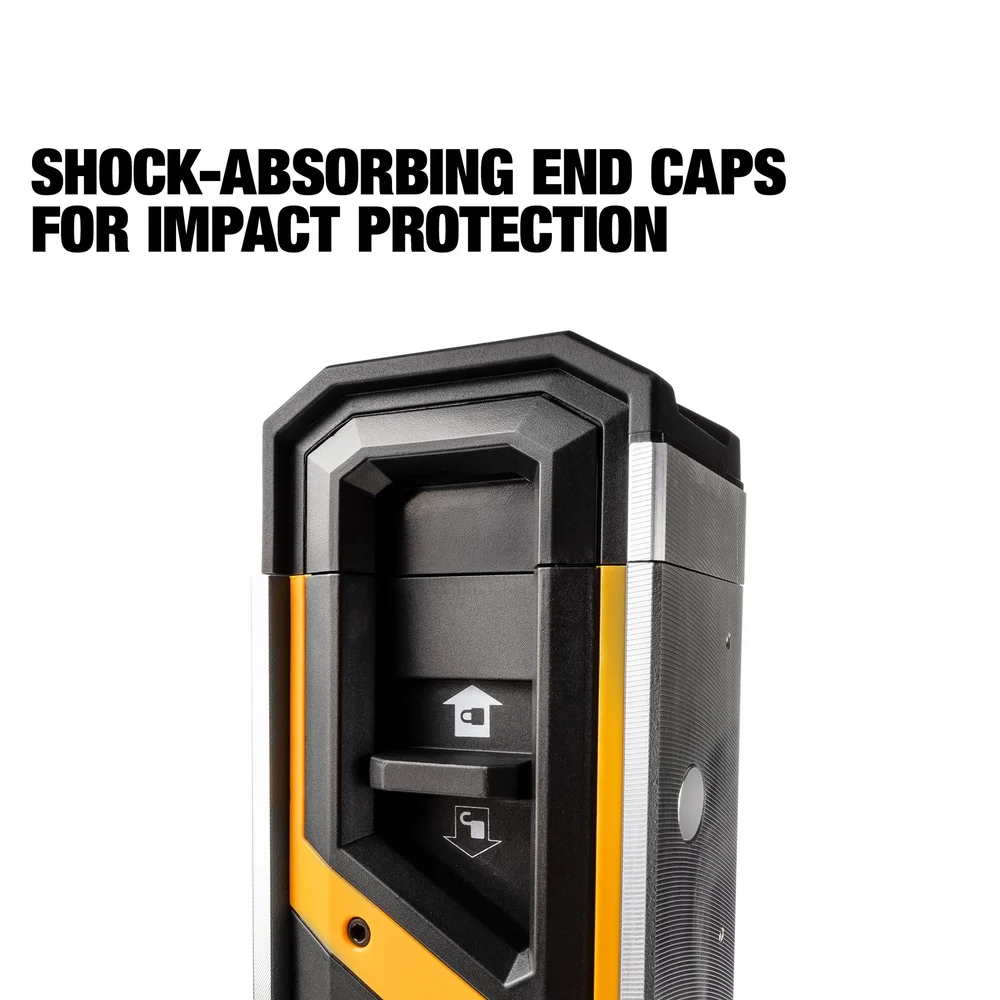 SHOCK-ABSORBING END CAPS FOR IMPACT PROTECTION