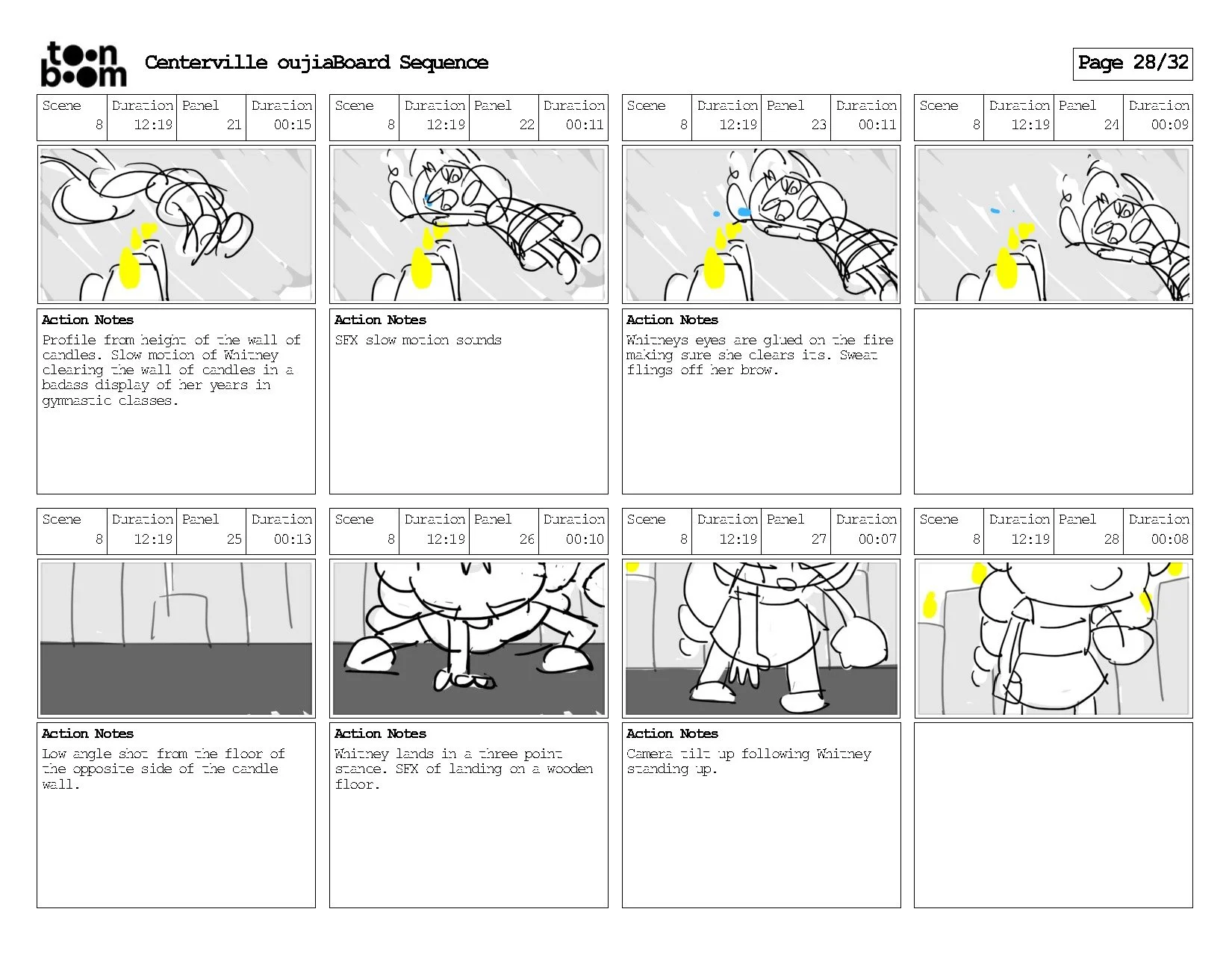 toon boom

Centerville oujiaBoard Sequence

Page 28/32

| Scene | Duration | Panel | Duration |
|---|---|---|---|
| 8 | 12:19 | 21 | 00:15 |

Action Notes
Profile from height of the wall of candles. Slow motion of Whitney clearing the wall of candles in a badass display of her years in gymnastic classes.

| Scene | Duration | Panel | Duration |
|---|---|---|---|
| 8 | 12:19 | 22 | 00:11 |

Action Notes
SFX slow motion sounds

| Scene | Duration | Panel | Duration |
|---|---|---|---|
| 8 | 12:19 | 23 | 00:11 |

Action Notes
Whitneys eyes are glued on the fire making sure she clears its. Sweat flings off her brow.

| Scene | Duration | Panel | Duration |
|---|---|---|---|
| 8 | 12:19 | 24 | 00:09 |

| Scene | Duration | Panel | Duration |
|---|---|---|---|
| 8 | 12:19 | 25 | 00:13 |

Action Notes
Low angle shot from the floor of the opposite side of the candle wall.

| Scene | Duration | Panel | Duration |
|---|---|---|---|
| 8 | 12:19 | 26 | 00:10 |

Action Notes
Whitney lands in a three point stance. SFX of landing on a wooden floor.

| Scene | Duration | Panel | Duration |
|---|---|---|---|
| 8 | 12:19 | 27 | 00:07 |

Action Notes
Camera tilt up following Whitney standing up.

| Scene | Duration | Panel | Duration |
|---|---|---|---|
| 8 | 12:19 | 28 | 00:08 |