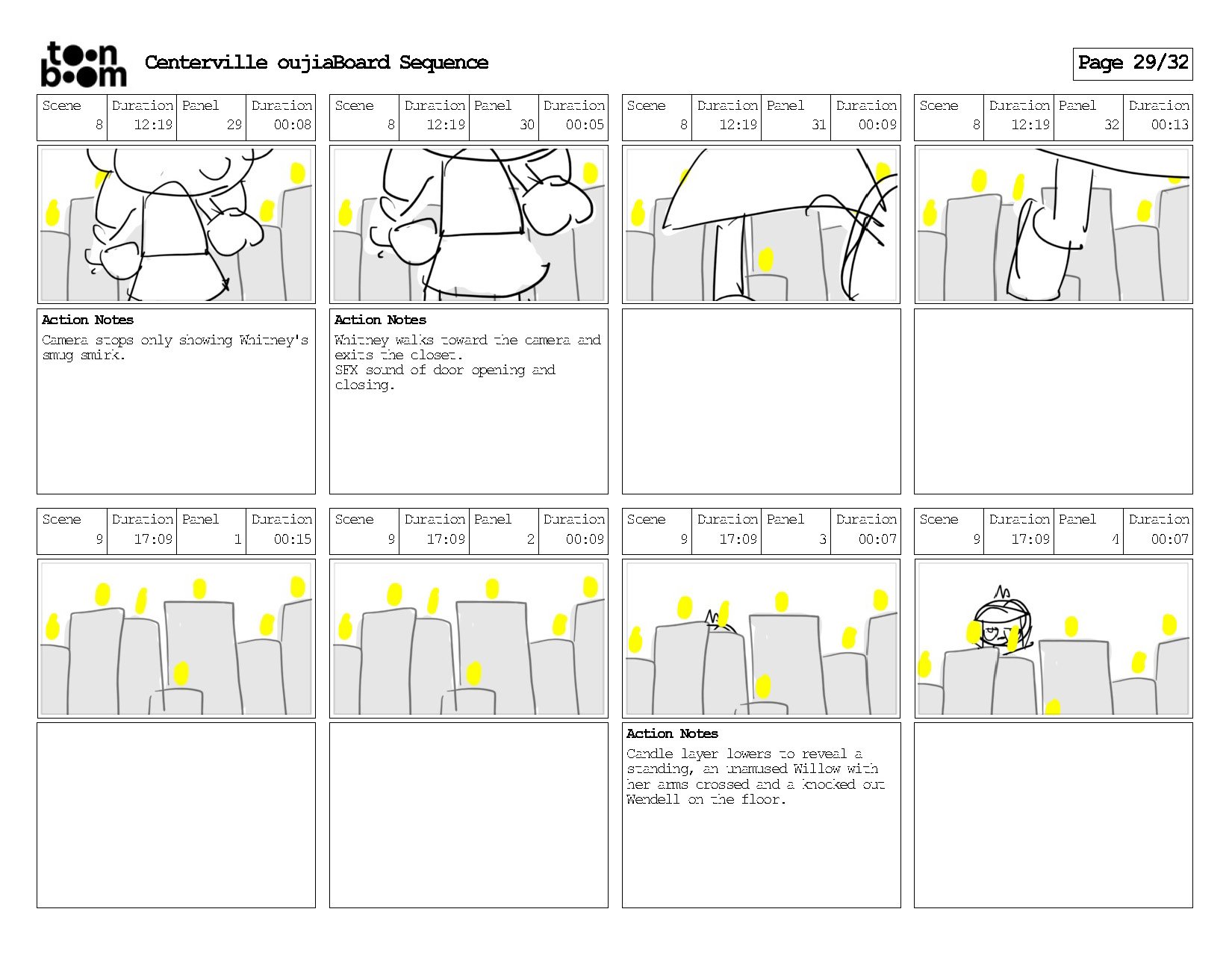 toon boom

Centerville oujiaBoard Sequence

Page 29/32

| Scene | Duration | Panel | Duration |
|---|---|---|---|
| 8 | 12:19 | 29 | 00:08 |

Action Notes
Camera stops only showing Whitney's smug smirk.

| Scene | Duration | Panel | Duration |
|---|---|---|---|
| 8 | 12:19 | 30 | 00:05 |

Action Notes
Whitney walks toward the camera and exits the closet.
SFX sound of door opening and closing.

| Scene | Duration | Panel | Duration |
|---|---|---|---|
| 8 | 12:19 | 31 | 00:09 |

| Scene | Duration | Panel | Duration |
|---|---|---|---|
| 8 | 12:19 | 32 | 00:13 |

| Scene | Duration | Panel | Duration |
|---|---|---|---|
| 9 | 17:09 | 1 | 00:15 |

| Scene | Duration | Panel | Duration |
|---|---|---|---|
| 9 | 17:09 | 2 | 00:09 |

| Scene | Duration | Panel | Duration |
|---|---|---|---|
| 9 | 17:09 | 3 | 00:07 |

Action Notes
Candle layer lowers to reveal a standing, an unamused Willow with her arms crossed and a knocked out Wendell on the floor.

| Scene | Duration | Panel | Duration |
|---|---|---|---|
| 9 | 17:09 | 4 | 00:07 |