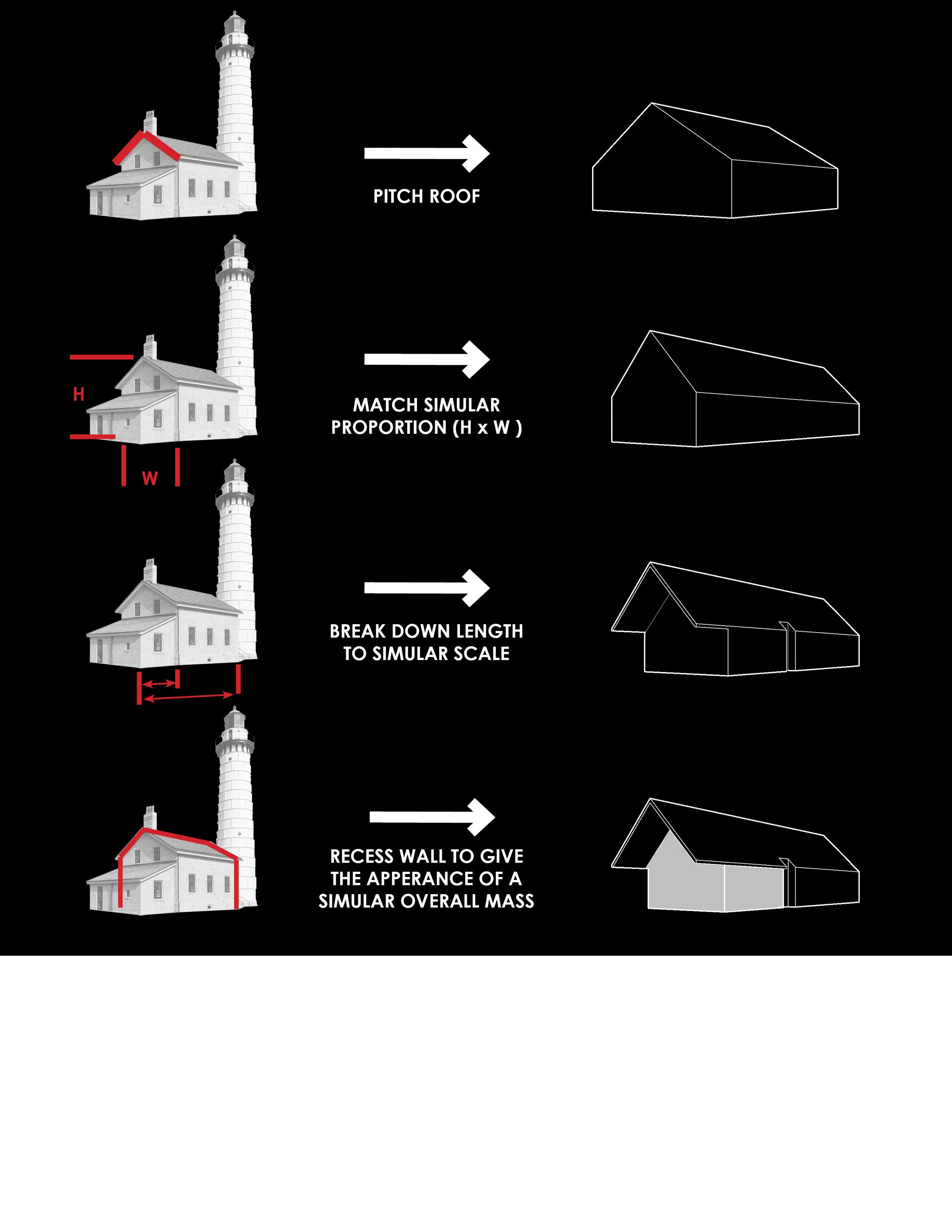 PITCH ROOF

H

W

MATCH SIMULAR PROPORTION (H x W )

BREAK DOWN LENGTH TO SIMULAR SCALE

RECESS WALL TO GIVE THE APPERANCE OF A SIMULAR OVERALL MASS