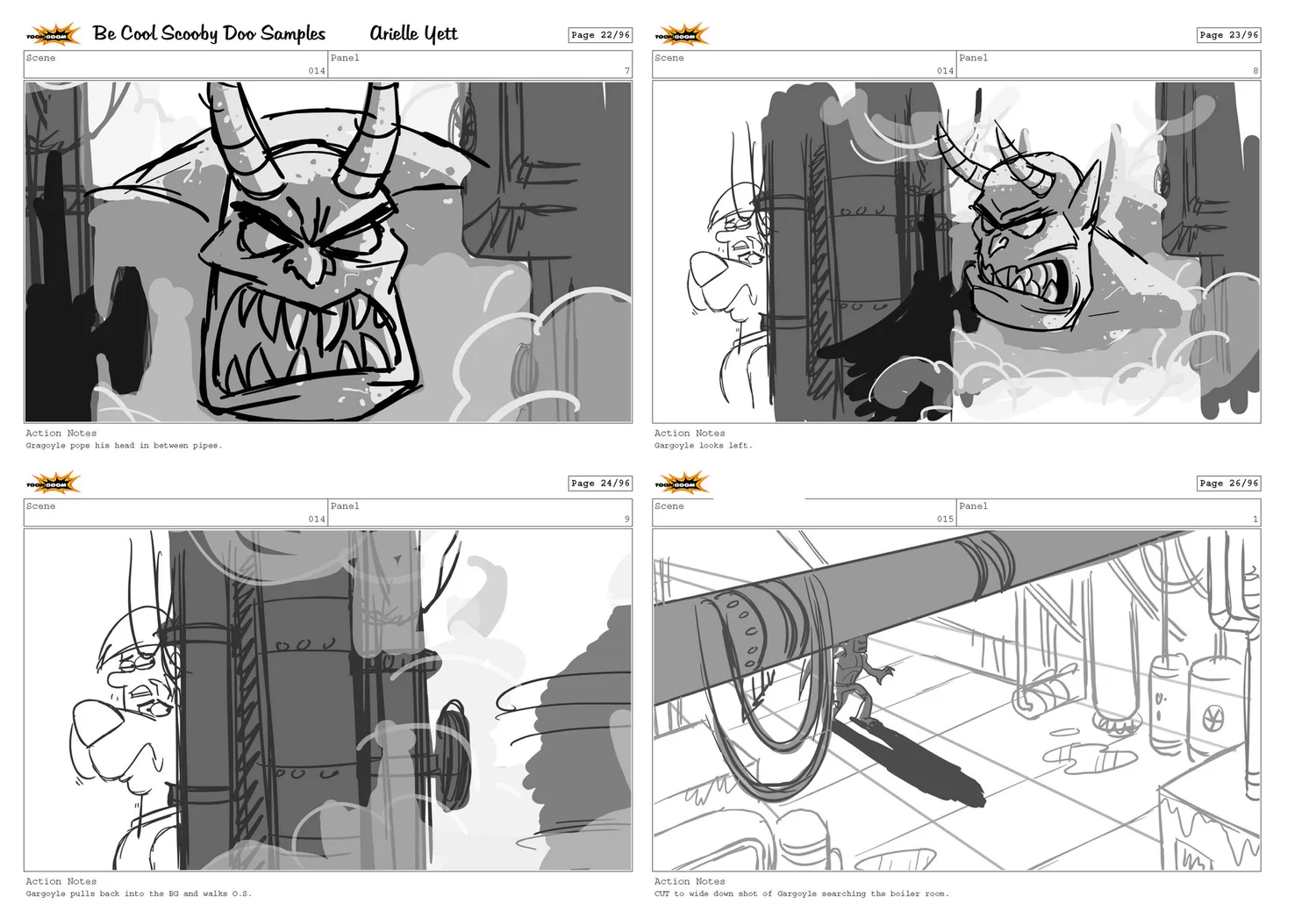 TOON BOOM Be Cool Scooby Doo Samples Arielle Yett

Page 22/96

Scene 014 Panel 7

Action Notes
Gragoyle pops his head in between pipes.

TOON BOOM

Page 23/96

Scene 014 Panel 8

Action Notes
Gargoyle looks left.

TOON BOOM

Page 24/96

Scene 014 Panel 9

Action Notes
Gargoyle pulls back into the BG and walks O.S.

TOON BOOM

Page 26/96

Scene 015 Panel 1

Action Notes
CUT to wide down shot of Gargoyle searching the boiler room.