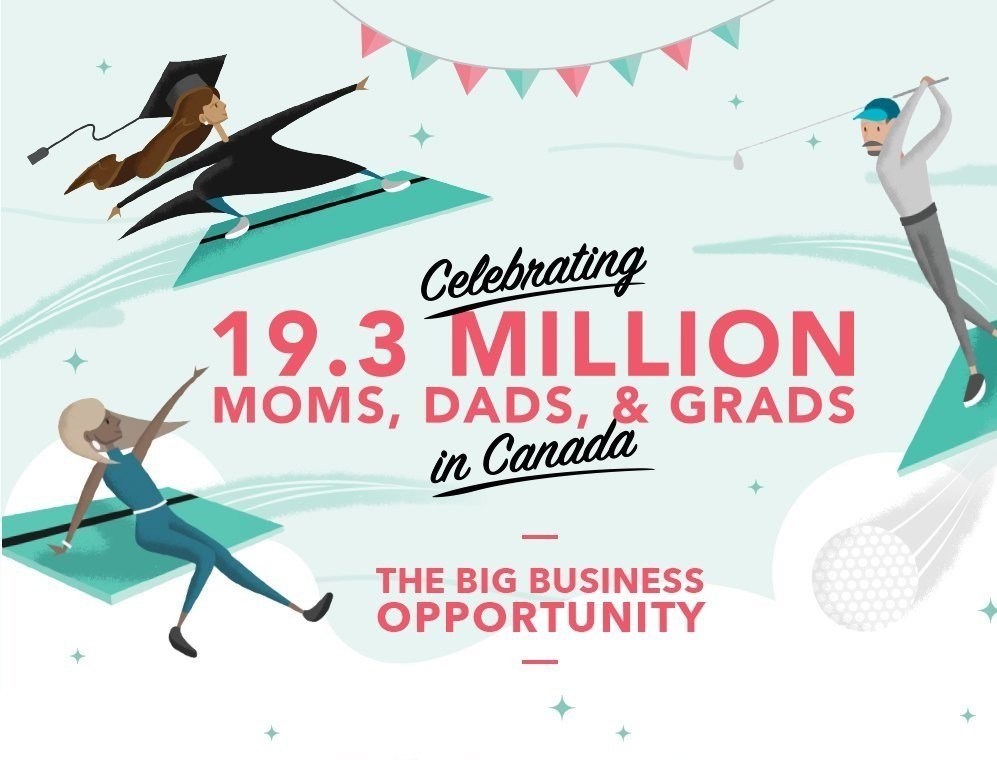 Celebrating

19.3 MILLION

MOMS, DADS, & GRADS

in Canada

THE BIG BUSINESS OPPORTUNITY