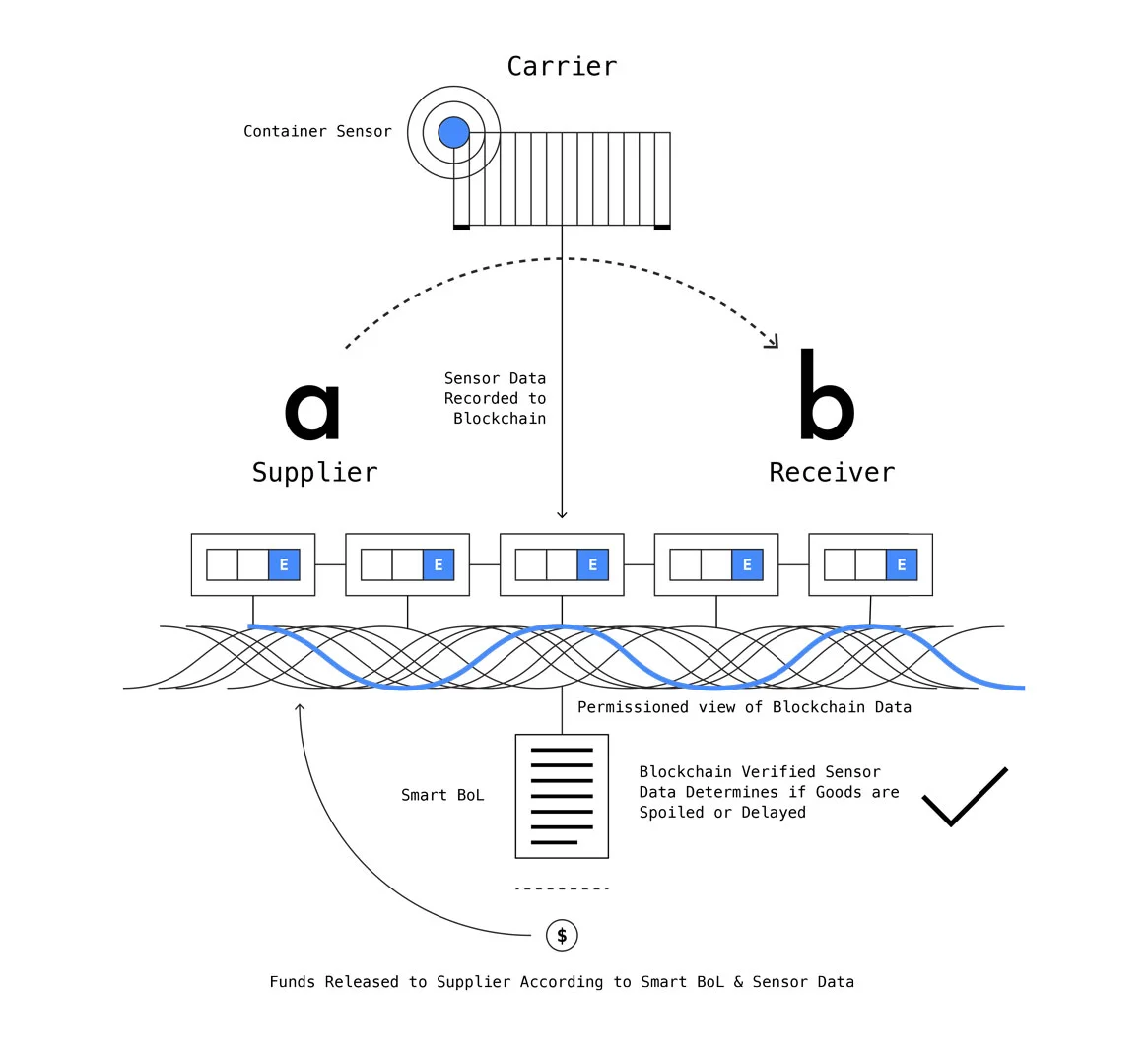 Carrier

Container Sensor

Sensor Data Recorded to Blockchain

a

Supplier

b

Receiver

E

E

E

E

E

Permissioned view of Blockchain Data

Smart BoL

Blockchain Verified Sensor Data Determines if Goods are Spoiled or Delayed

$

Funds Released to Supplier According to Smart BoL & Sensor Data