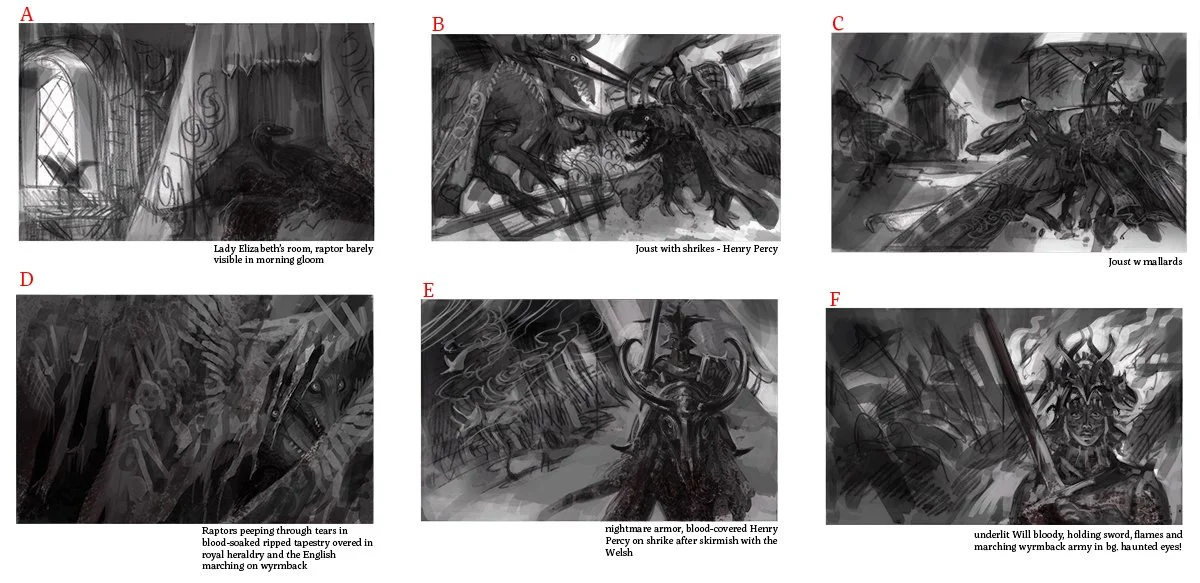 A

Lady Elizabeth's room, raptor barely visible in morning gloom

B

Joust with shrikes - Henry Percy

C

Joust w mallards

D

Raptors peeping through tears in blood-soaked ripped tapestry overed in royal heraldry and the English marching on wyrmback

E

nightmare armor, blood-covered Henry Percy on shrike after skirmish with the Welsh

F

underlit Will bloody, holding sword, flames and marching wyrmback army in bg. haunted eyes!