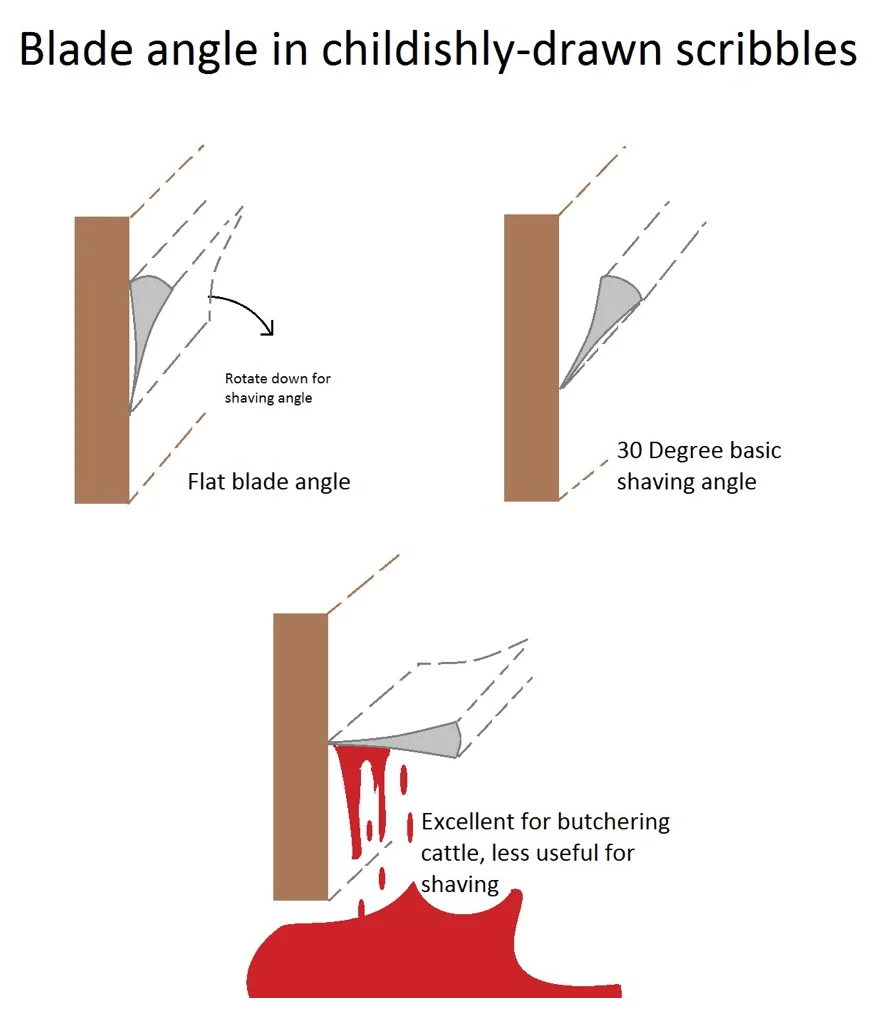 Blade angle in childishly-drawn scribbles

Rotate down for shaving angle

Flat blade angle

30 Degree basic shaving angle

Excellent for butchering cattle, less useful for shaving