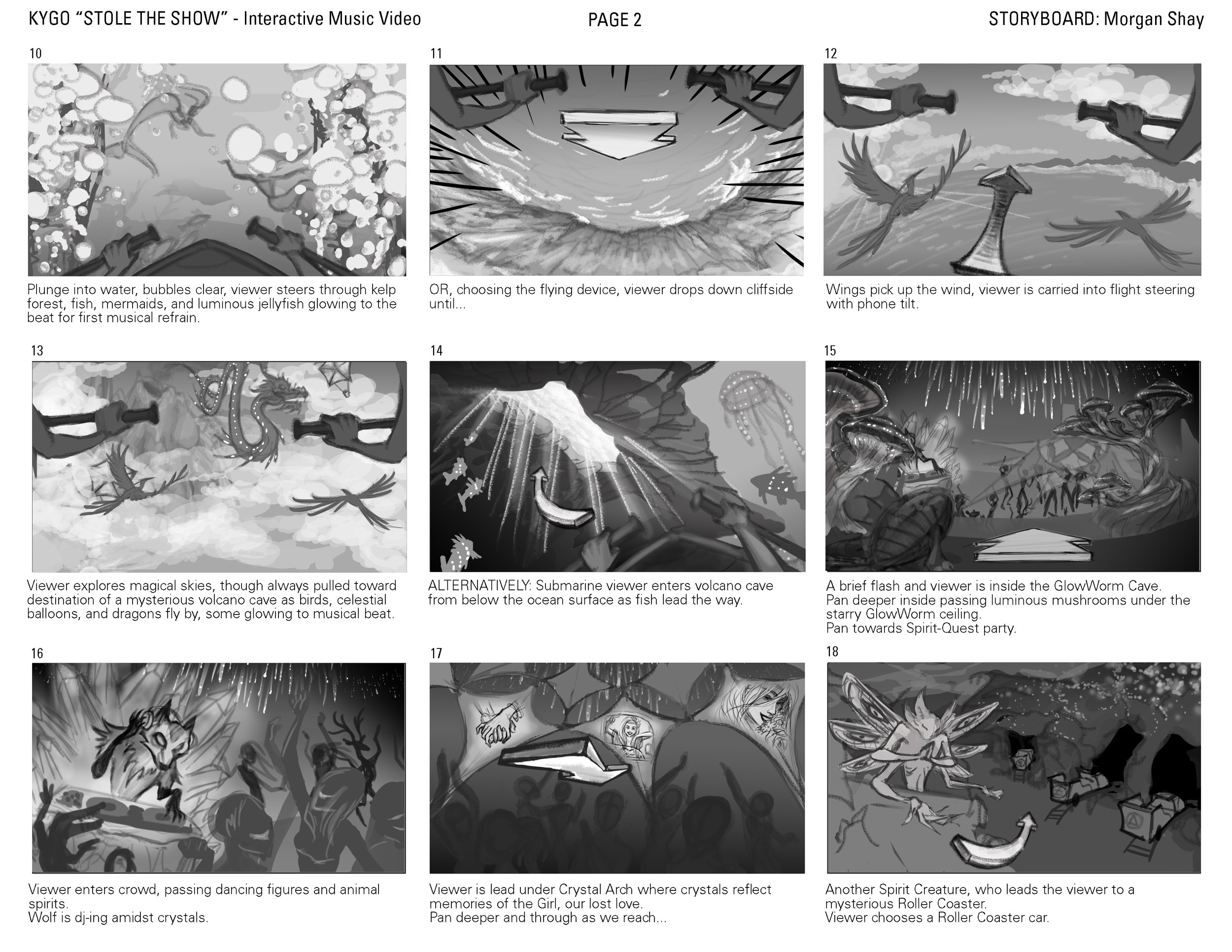 KYGO "STOLE THE SHOW" - Interactive Music Video

PAGE 2

STORYBOARD: Morgan Shay

10

Plunge into water, bubbles clear, viewer steers through kelp forest, fish, mermaids, and luminous jellyfish glowing to the beat for first musical refrain.

11

OR, choosing the flying device, viewer drops down cliffside until...

12

Wings pick up the wind, viewer is carried into flight steering with phone tilt.

13

Viewer explores magical skies, though always pulled toward destination of a mysterious volcano cave as birds, celestial balloons, and dragons fly by, some glowing to musical beat.

14

ALTERNATIVELY: Submarine viewer enters volcano cave from below the ocean surface as fish lead the way.

15

A brief flash and viewer is inside the GlowWorm Cave.
Pan deeper inside passing luminous mushrooms under the starry GlowWorm ceiling.
Pan towards Spirit-Quest party.

16

Viewer enters crowd, passing dancing figures and animal spirits.
Wolf is dj-ing amidst crystals.

17

Viewer is lead under Crystal Arch where crystals reflect memories of the Girl, our lost love.
Pan deeper and through as we reach...

18

Another Spirit Creature, who leads the viewer to a mysterious Roller Coaster.
Viewer chooses a Roller Coaster car.