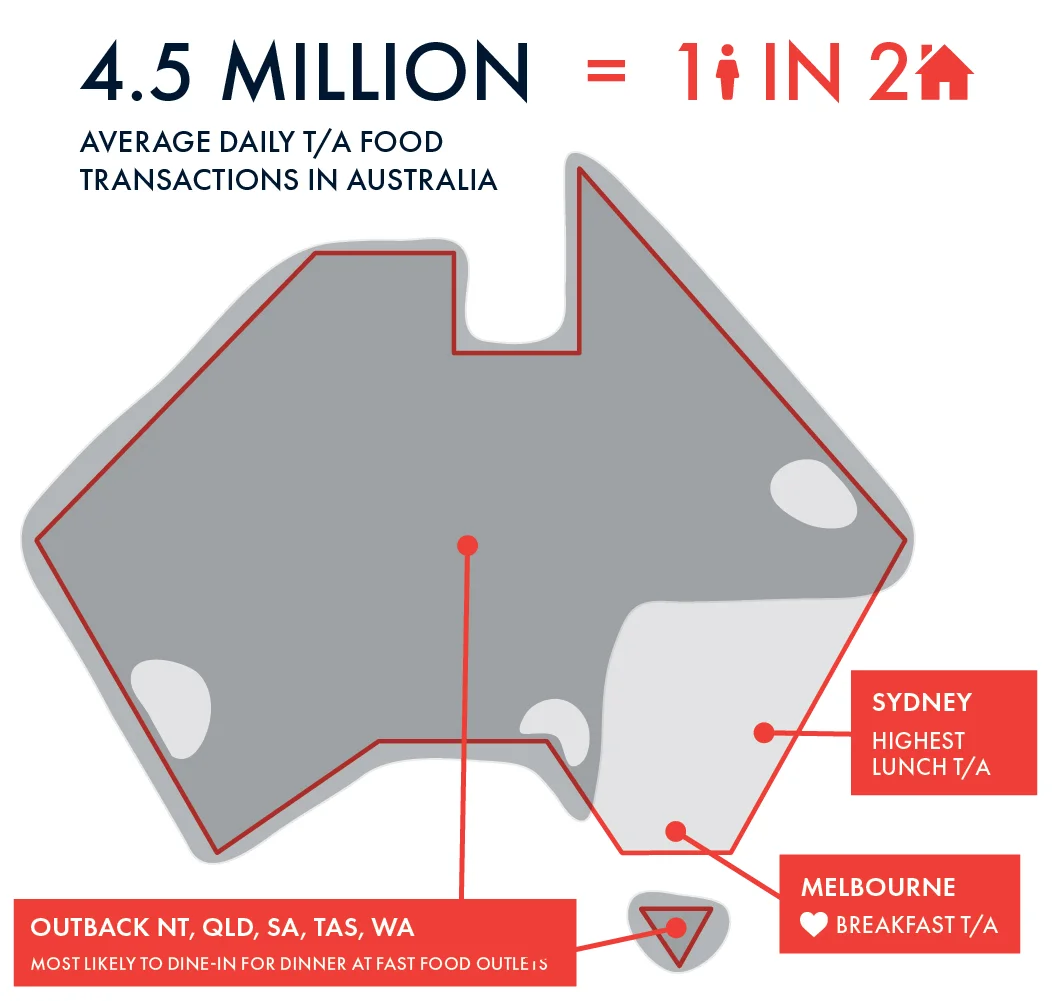 4.5 MILLION = 1 IN 2

AVERAGE DAILY T/A FOOD TRANSACTIONS IN AUSTRALIA

SYDNEY
HIGHEST LUNCH T/A

MELBOURNE
BREAKFAST T/A

OUTBACK NT, QLD, SA, TAS, WA
MOST LIKELY TO DINE-IN FOR DINNER AT FAST FOOD OUTLETS