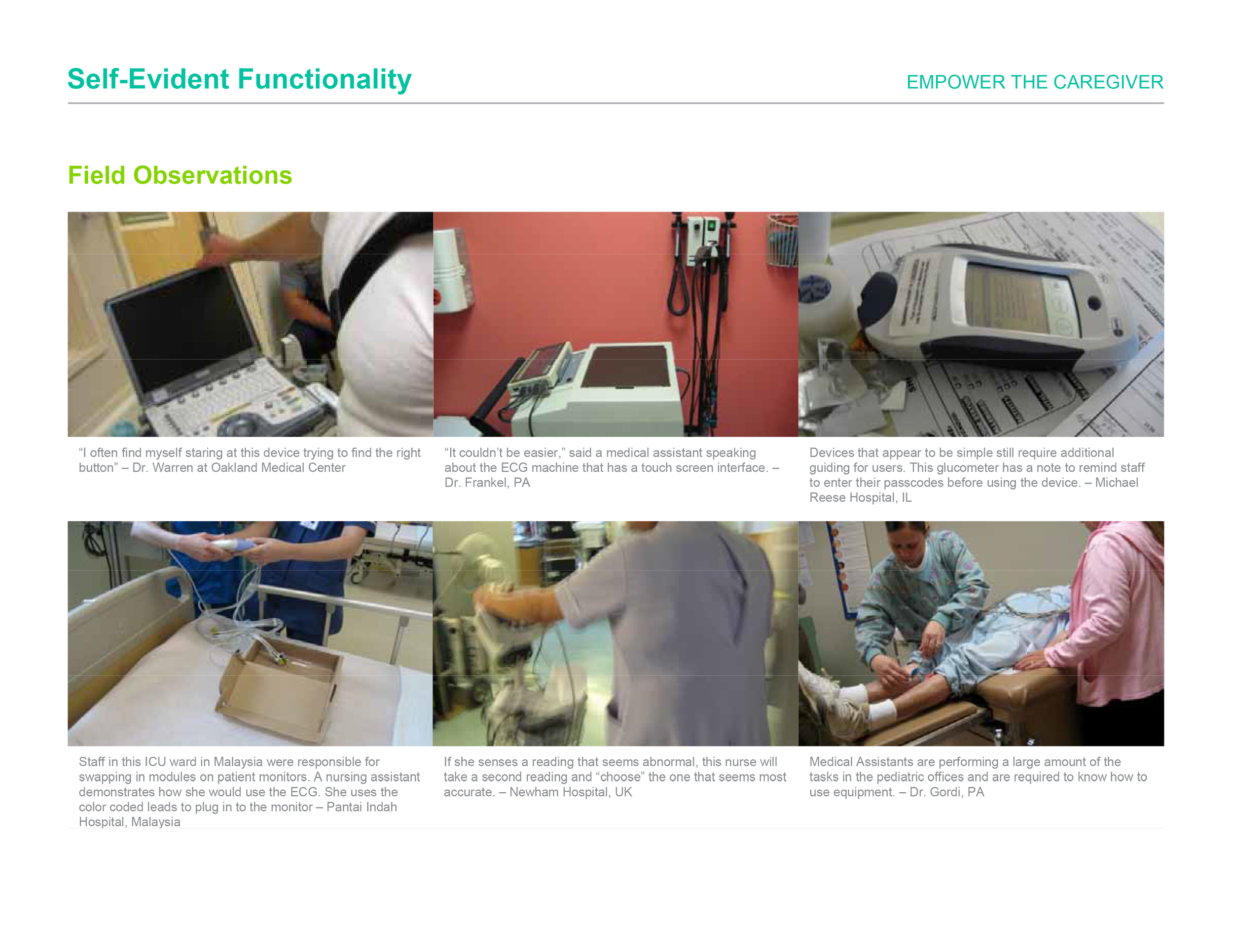 Self-Evident Functionality

EMPOWER THE CAREGIVER

Field Observations

“I often find myself staring at this device trying to find the right button” – Dr. Warren at Oakland Medical Center

“It couldn’t be easier,” said a medical assistant speaking about the ECG machine that has a touch screen interface. – Dr. Frankel, PA

Devices that appear to be simple still require additional guiding for users. This glucometer has a note to remind staff to enter their passcodes before using the device. – Michael Reese Hospital, IL

Staff in this ICU ward in Malaysia were responsible for swapping in modules on patient monitors. A nursing assistant demonstrates how she would use the ECG. She uses the color coded leads to plug in to the monitor – Pantai Indah Hospital, Malaysia

If she senses a reading that seems abnormal, this nurse will take a second reading and “choose” the one that seems most accurate. – Newham Hospital, UK

Medical Assistants are performing a large amount of the tasks in the pediatric offices and are required to know how to use equipment. – Dr. Gordi, PA