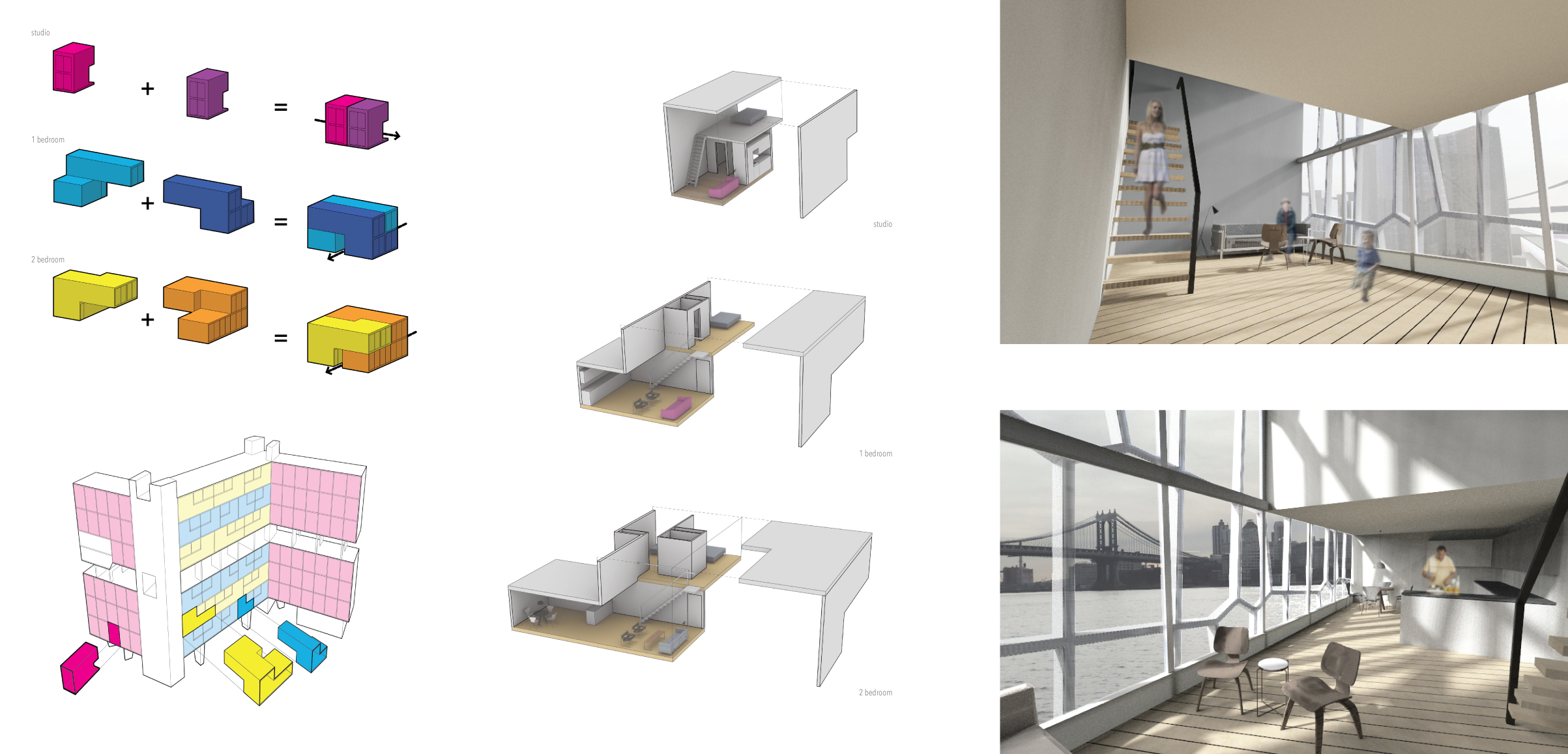 studio

+

=

1 bedroom

+

=

2 bedroom

+

=

studio

1 bedroom

2 bedroom