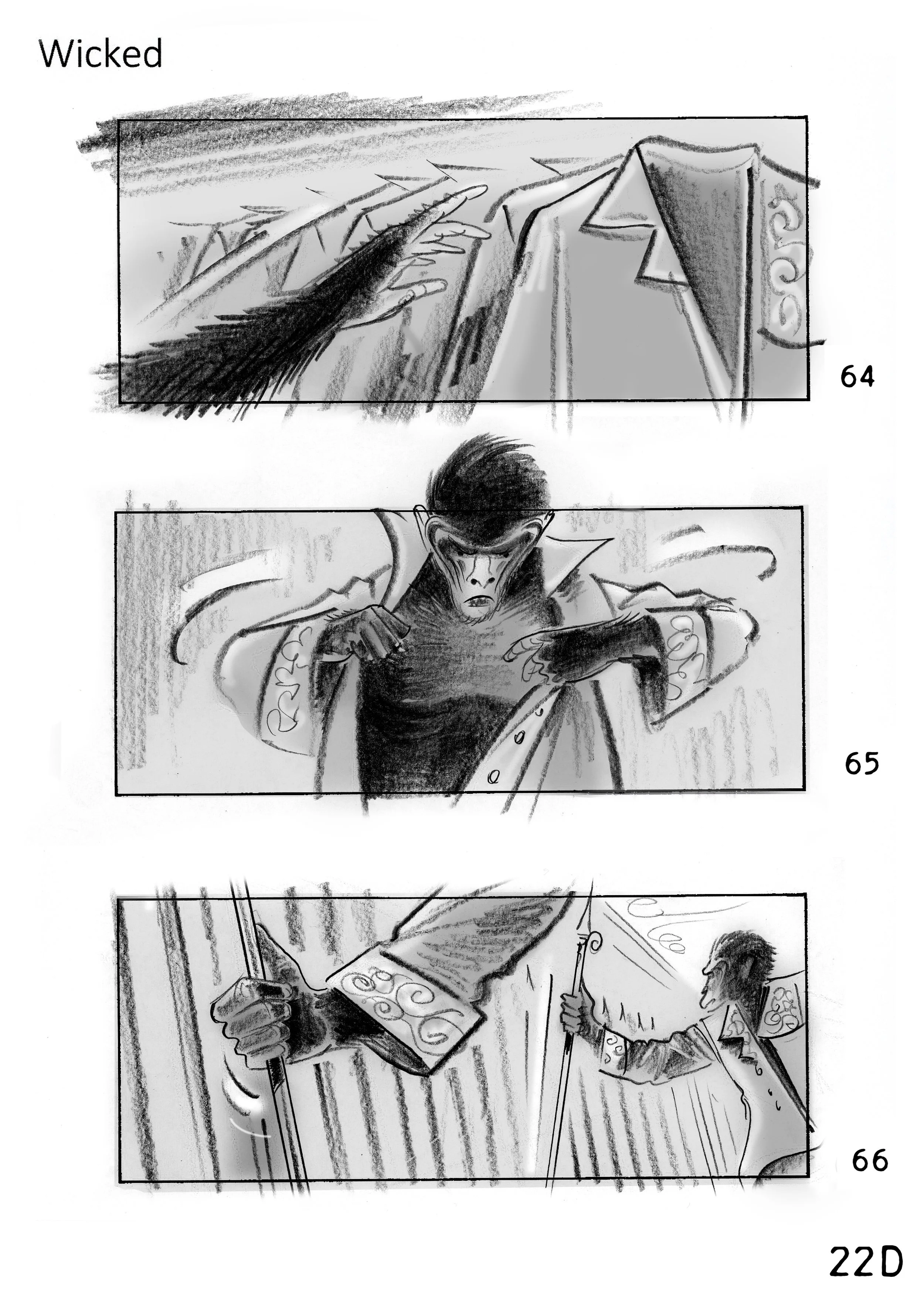 Wicked

64

65

66

22D