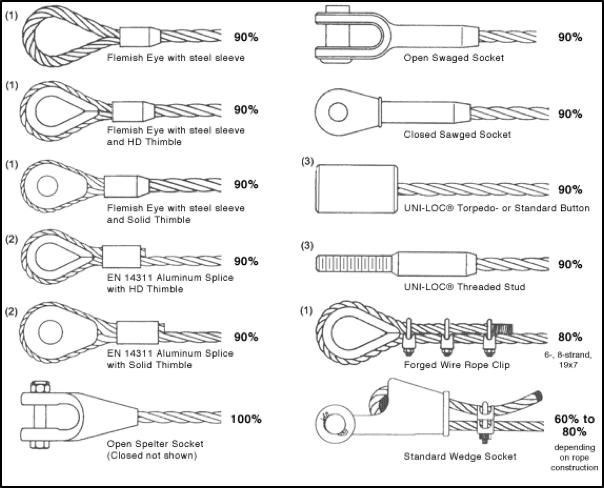 (1)
90%
Flemish Eye with steel sleeve

(1)
90%
Flemish Eye with steel sleeve and HD Thimble

(1)
90%
Flemish Eye with steel sleeve and Solid Thimble

(2)
90%
EN 14311 Aluminum Splice with HD Thimble

(2)
90%
EN 14311 Aluminum Splice with Solid Thimble

100%
Open Spelter Socket (Closed not shown)

90%
Open Swaged Socket

90%
Closed Sawged Socket

(3)
90%
UNI-LOC® Torpedo- or Standard Button

(3)
90%
UNI-LOC® Threaded Stud

(1)
80%
6-, 8-strand, 19x7
Forged Wire Rope Clip

60% to 80%
depending on rope construction
Standard Wedge Socket