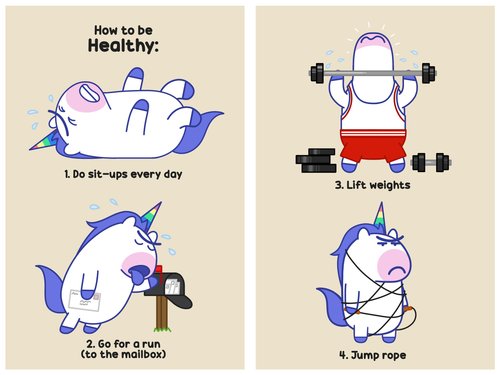 How to be
Healthy:

1. Do sit-ups every day

2. Go for a run
(to the mailbox)

3. Lift weights

4. Jump rope