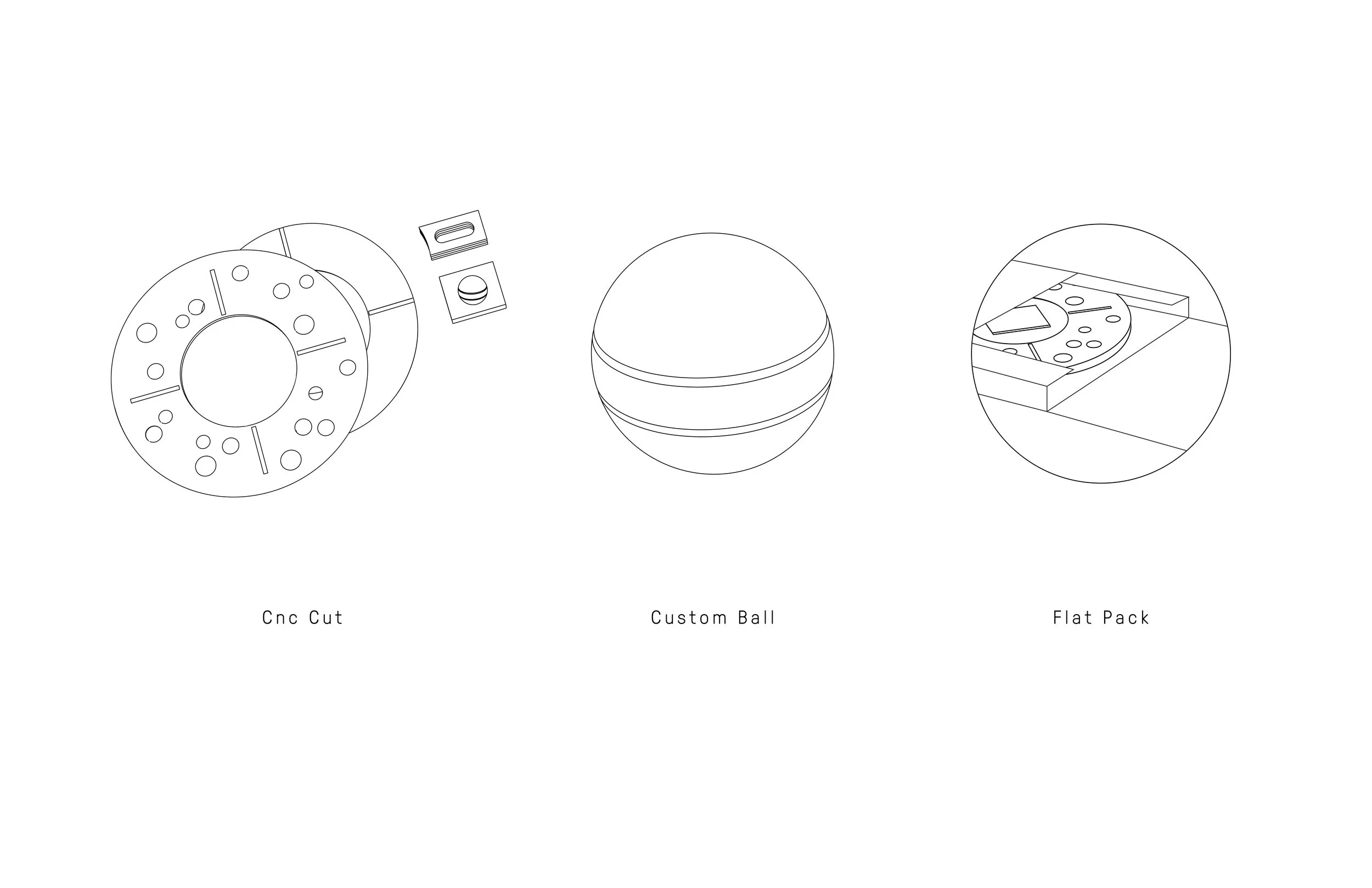 Cnc Cut

Custom Ball

Flat Pack