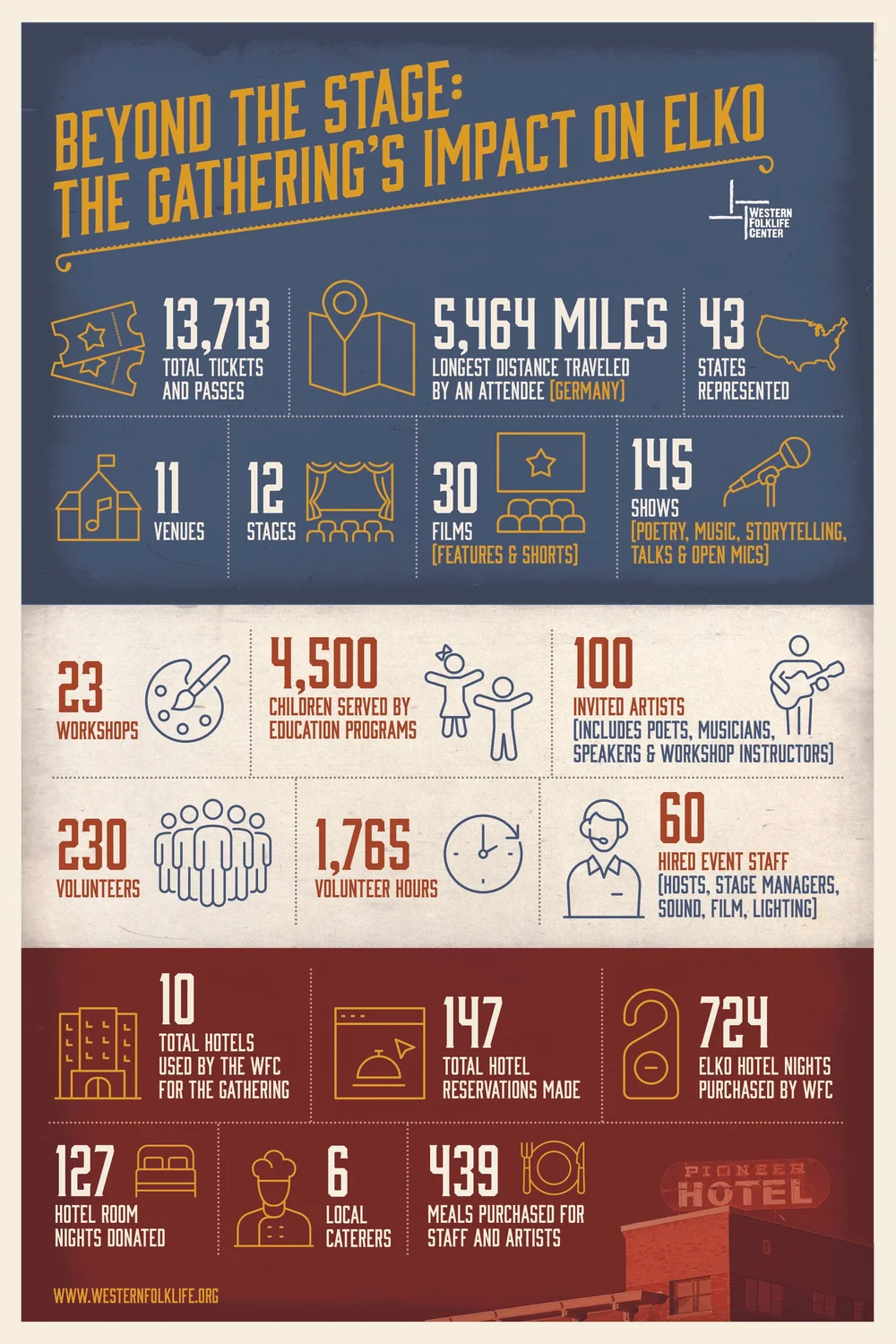 BEYOND THE STAGE:
THE GATHERING'S IMPACT ON ELKO

WESTERN FOLKLIFE CENTER

13,713
TOTAL TICKETS AND PASSES

5,464 MILES
LONGEST DISTANCE TRAVELED BY AN ATTENDEE [GERMANY]

43
STATES REPRESENTED

11
VENUES

12
STAGES

30
FILMS
[FEATURES & SHORTS]

145
SHOWS
[POETRY, MUSIC, STORYTELLING, TALKS & OPEN MICS]

23
WORKSHOPS

4,500
CHILDREN SERVED BY EDUCATION PROGRAMS

100
INVITED ARTISTS
[INCLUDES POETS, MUSICIANS, SPEAKERS & WORKSHOP INSTRUCTORS]

230
VOLUNTEERS

1,765
VOLUNTEER HOURS

60
HIRED EVENT STAFF
[HOSTS, STAGE MANAGERS, SOUND, FILM, LIGHTING]

10
TOTAL HOTELS USED BY THE WFC FOR THE GATHERING

147
TOTAL HOTEL RESERVATIONS MADE

724
ELKO HOTEL NIGHTS PURCHASED BY WFC

127
HOTEL ROOM NIGHTS DONATED

6
LOCAL CATERERS

439
MEALS PURCHASED FOR STAFF AND ARTISTS

PIONEER HOTEL

WWW.WESTERNFOLKLIFE.ORG