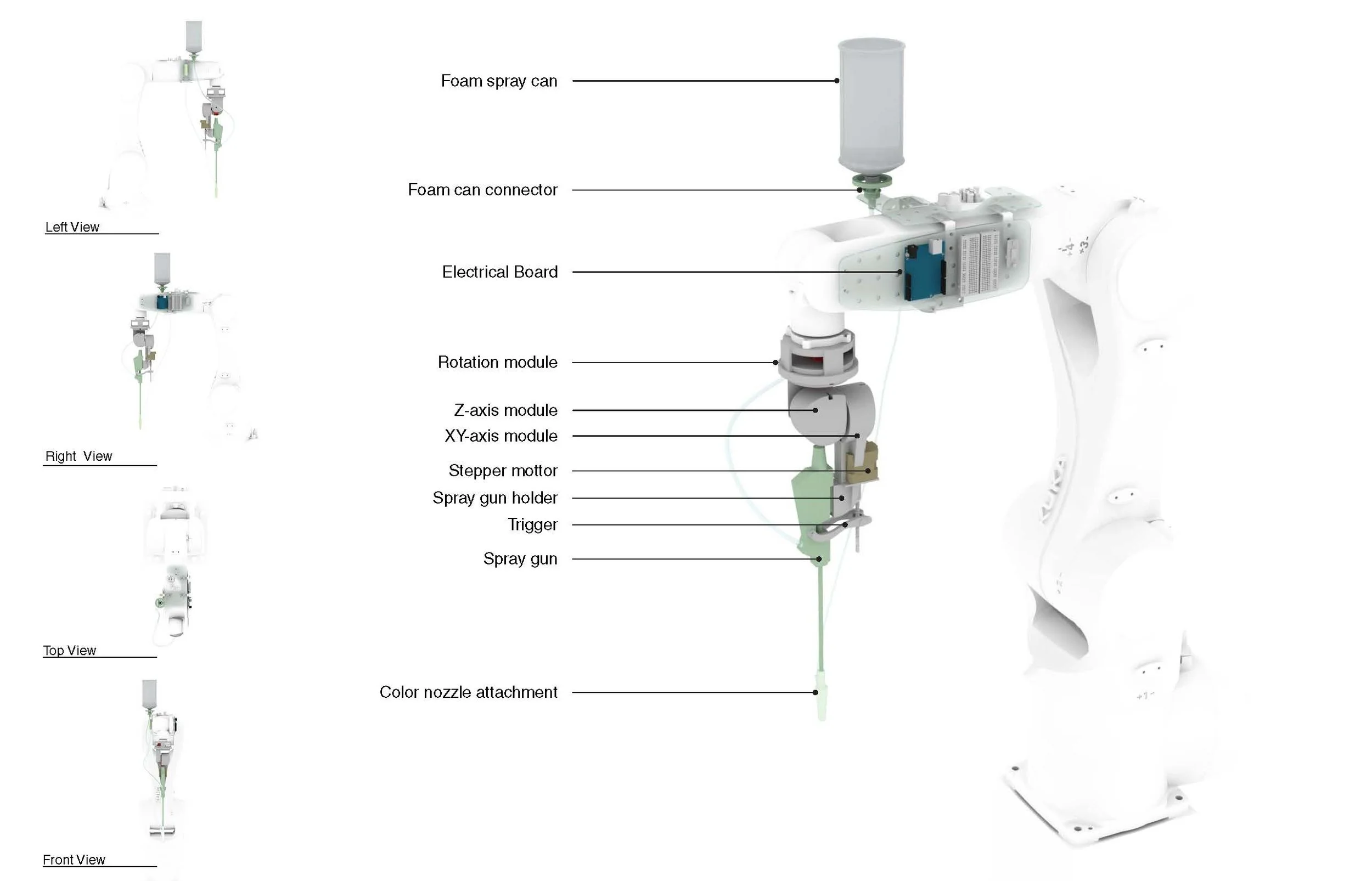 Left View

Right View

Top View

Front View

Foam spray can

Foam can connector

Electrical Board

Rotation module

Z-axis module

XY-axis module

Stepper mottor

Spray gun holder

Trigger

Spray gun

Color nozzle attachment

KUKA