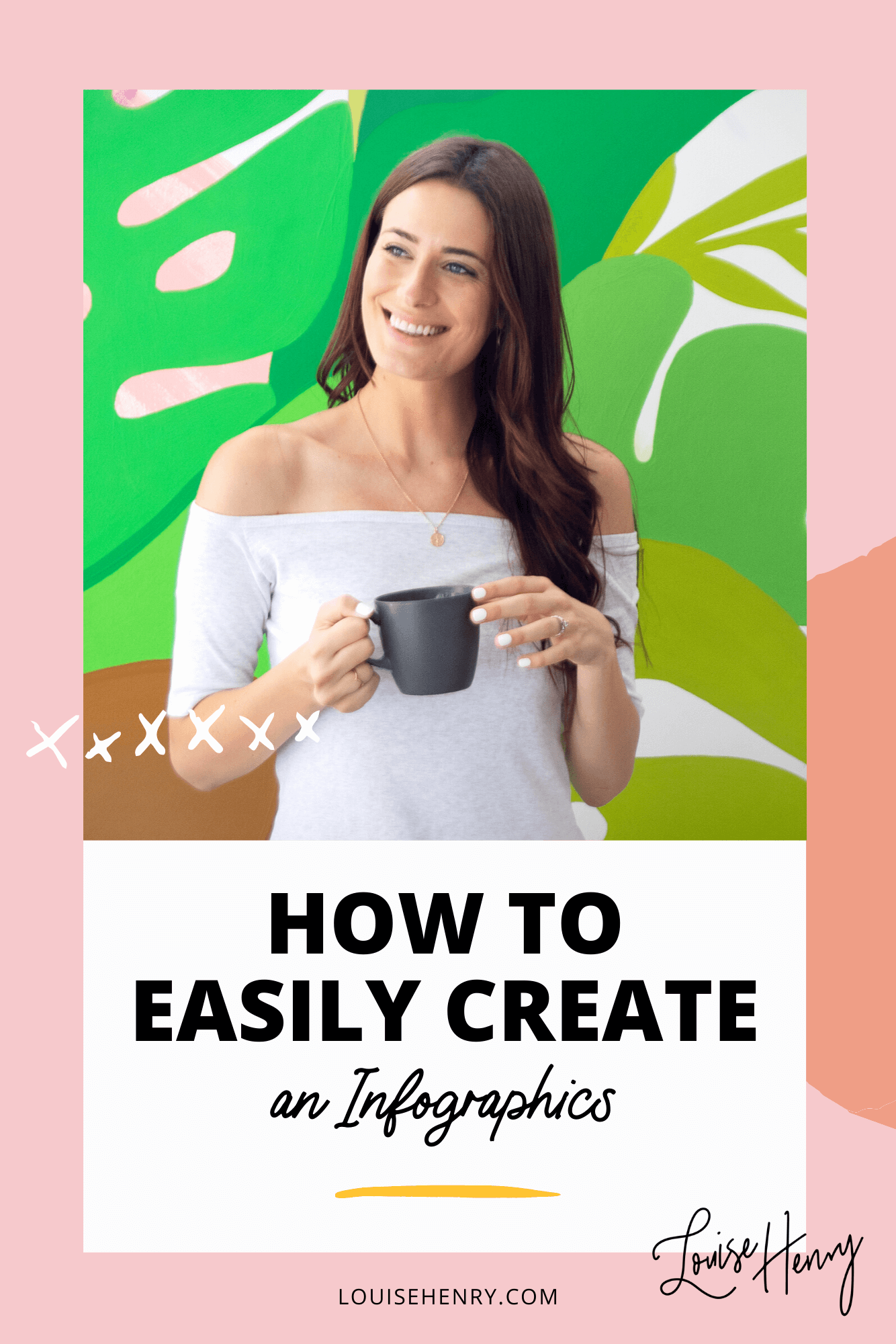 HOW TO EASILY CREATE

an Infographics

Louise Henry

LOUISEHENRY.COM