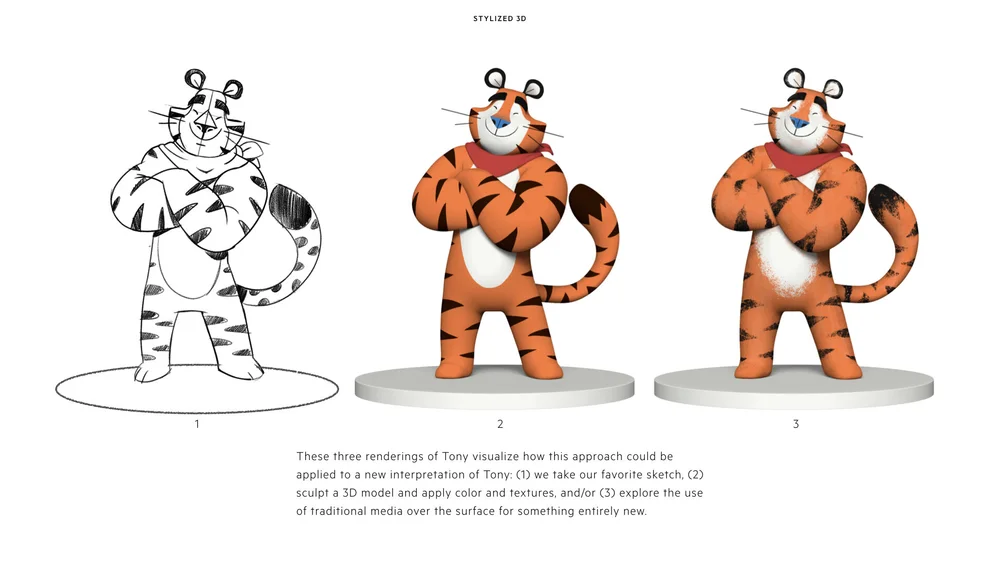 STYLIZED 3D

1

2

3

These three renderings of Tony visualize how this approach could be applied to a new interpretation of Tony: (1) we take our favorite sketch, (2) sculpt a 3D model and apply color and textures, and/or (3) explore the use of traditional media over the surface for something entirely new.