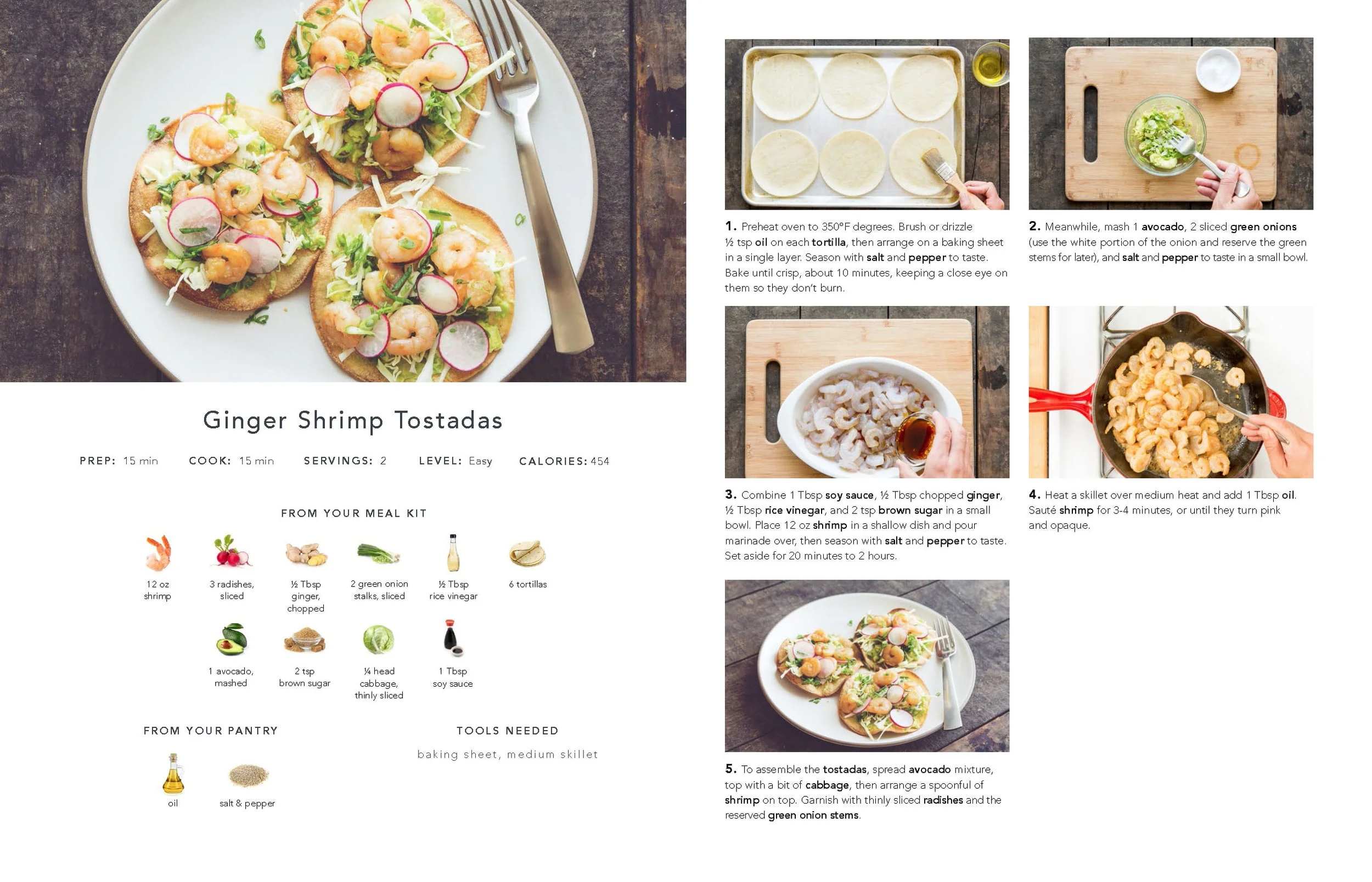 Ginger Shrimp Tostadas

PREP: 15 min COOK: 15 min SERVINGS: 2 LEVEL: Easy CALORIES: 454

FROM YOUR MEAL KIT

12 oz shrimp

3 radishes, sliced

½ Tbsp ginger, chopped

2 green onion stalks, sliced

½ Tbsp rice vinegar

6 tortillas

1 avocado, mashed

2 tsp brown sugar

¼ head cabbage, thinly sliced

1 Tbsp soy sauce

FROM YOUR PANTRY

oil

salt & pepper

TOOLS NEEDED

baking sheet, medium skillet

1. Preheat oven to 350°F degrees. Brush or drizzle ½ tsp oil on each tortilla, then arrange on a baking sheet in a single layer. Season with salt and pepper to taste. Bake until crisp, about 10 minutes, keeping a close eye on them so they don't burn.

2. Meanwhile, mash 1 avocado, 2 sliced green onions (use the white portion of the onion and reserve the green stems for later), and salt and pepper to taste in a small bowl.

3. Combine 1 Tbsp soy sauce, ½ Tbsp chopped ginger, ½ Tbsp rice vinegar, and 2 tsp brown sugar in a small bowl. Place 12 oz shrimp in a shallow dish and pour marinade over, then season with salt and pepper to taste. Set aside for 20 minutes to 2 hours.

4. Heat a skillet over medium heat and add 1 Tbsp oil. Sauté shrimp for 3-4 minutes, or until they turn pink and opaque.

5. To assemble the tostadas, spread avocado mixture, top with a bit of cabbage, then arrange a spoonful of shrimp on top. Garnish with thinly sliced radishes and the reserved green onion stems.