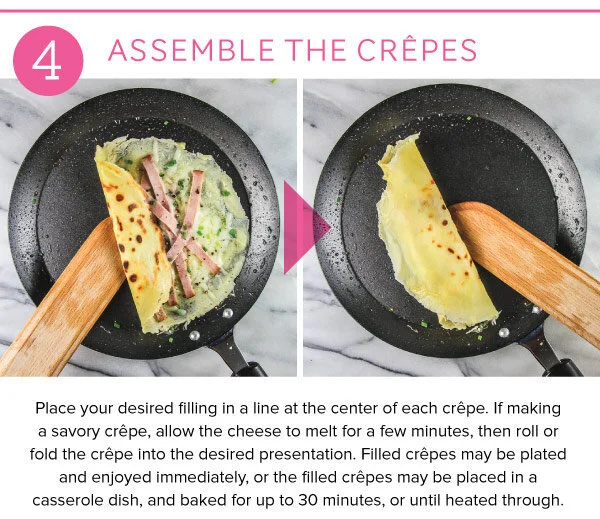 4

ASSEMBLE THE CRÊPES

Place your desired filling in a line at the center of each crêpe. If making a savory crêpe, allow the cheese to melt for a few minutes, then roll or fold the crêpe into the desired presentation. Filled crêpes may be plated and enjoyed immediately, or the filled crêpes may be placed in a casserole dish, and baked for up to 30 minutes, or until heated through.