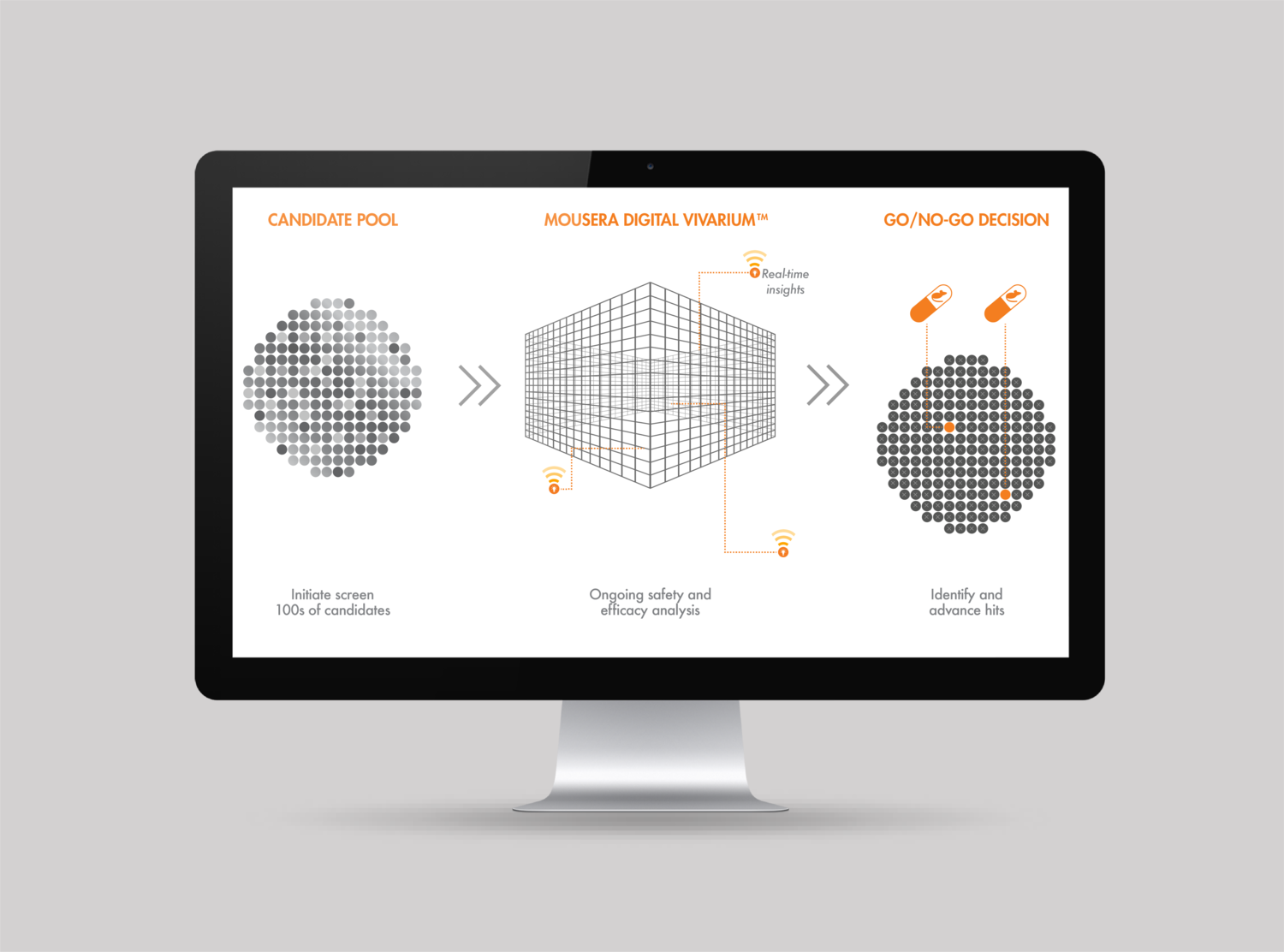 CANDIDATE POOL

MOUSERA DIGITAL VIVARIUM™

GO/NO-GO DECISION

Real-time insights

Initiate screen
100s of candidates

Ongoing safety and
efficacy analysis

Identify and
advance hits