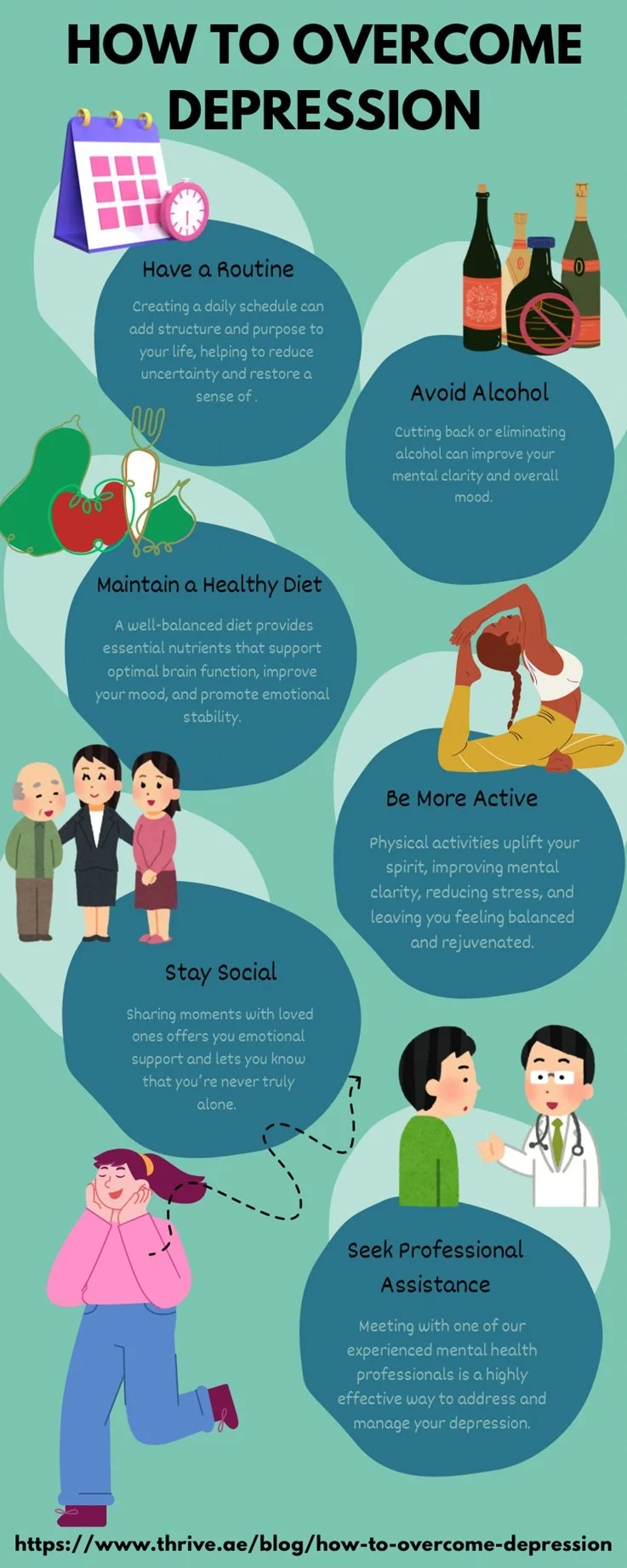 HOW TO OVERCOME DEPRESSION

Have a Routine

Creating a daily schedule can add structure and purpose to your life, helping to reduce uncertainty and restore a sense of .

Avoid Alcohol

Cutting back or eliminating alcohol can improve your mental clarity and overall mood.

Maintain a Healthy Diet

A well-balanced diet provides essential nutrients that support optimal brain function, improve your mood, and promote emotional stability.

Be More Active

Physical activities uplift your spirit, improving mental clarity, reducing stress, and leaving you feeling balanced and rejuvenated.

Stay Social

Sharing moments with loved ones offers you emotional support and lets you know that you're never truly alone.

Seek Professional Assistance

Meeting with one of our experienced mental health professionals is a highly effective way to address and manage your depression.

https://www.thrive.ae/blog/how-to-overcome-depression