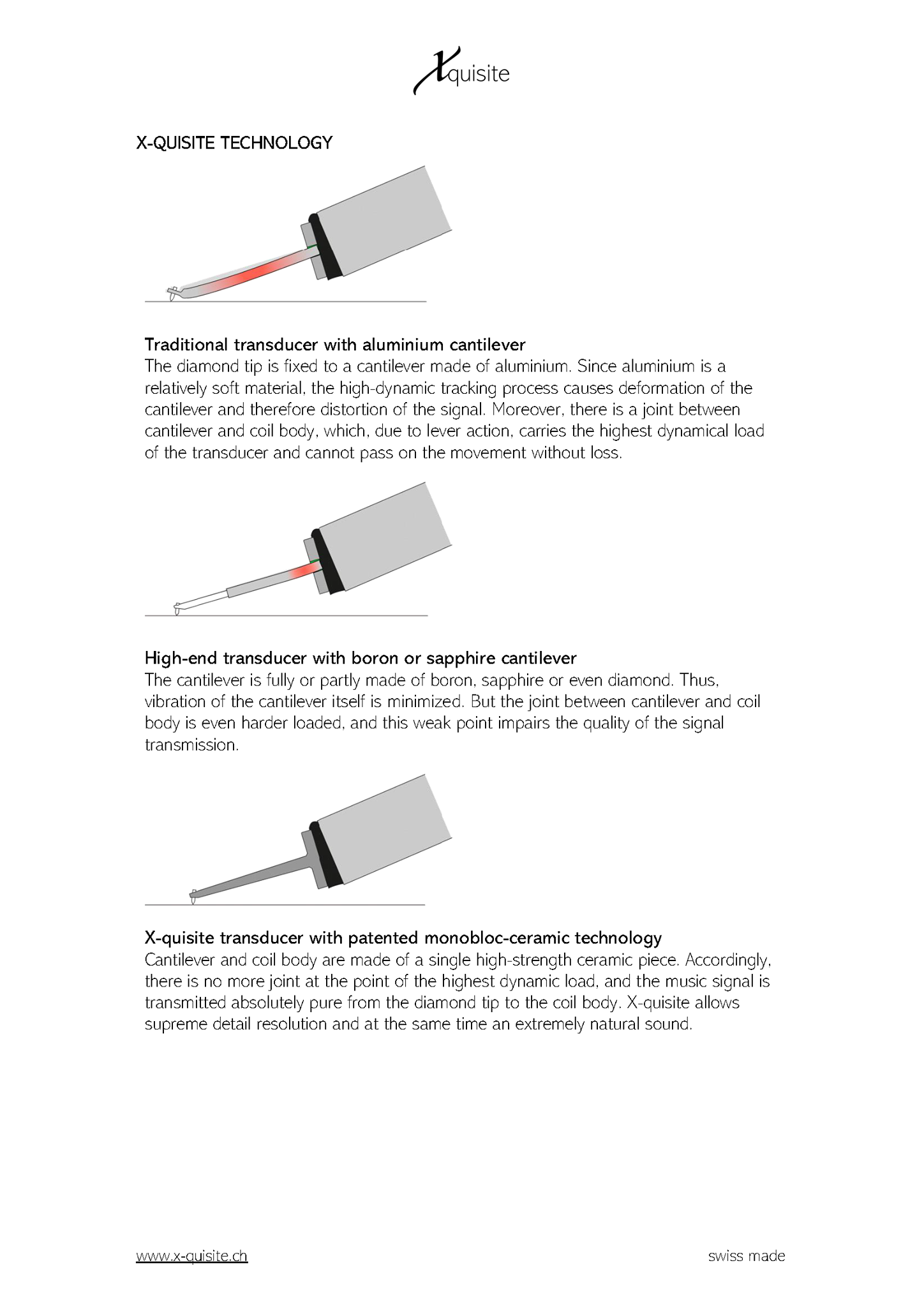 Xquisite

X-QUISITE TECHNOLOGY

Traditional transducer with aluminium cantilever
The diamond tip is fixed to a cantilever made of aluminium. Since aluminium is a relatively soft material, the high-dynamic tracking process causes deformation of the cantilever and therefore distortion of the signal. Moreover, there is a joint between cantilever and coil body, which, due to lever action, carries the highest dynamical load of the transducer and cannot pass on the movement without loss.

High-end transducer with boron or sapphire cantilever
The cantilever is fully or partly made of boron, sapphire or even diamond. Thus, vibration of the cantilever itself is minimized. But the joint between cantilever and coil body is even harder loaded, and this weak point impairs the quality of the signal transmission.

X-quisite transducer with patented monobloc-ceramic technology
Cantilever and coil body are made of a single high-strength ceramic piece. Accordingly, there is no more joint at the point of the highest dynamic load, and the music signal is transmitted absolutely pure from the diamond tip to the coil body. X-quisite allows supreme detail resolution and at the same time an extremely natural sound.

www.x-quisite.ch

swiss made