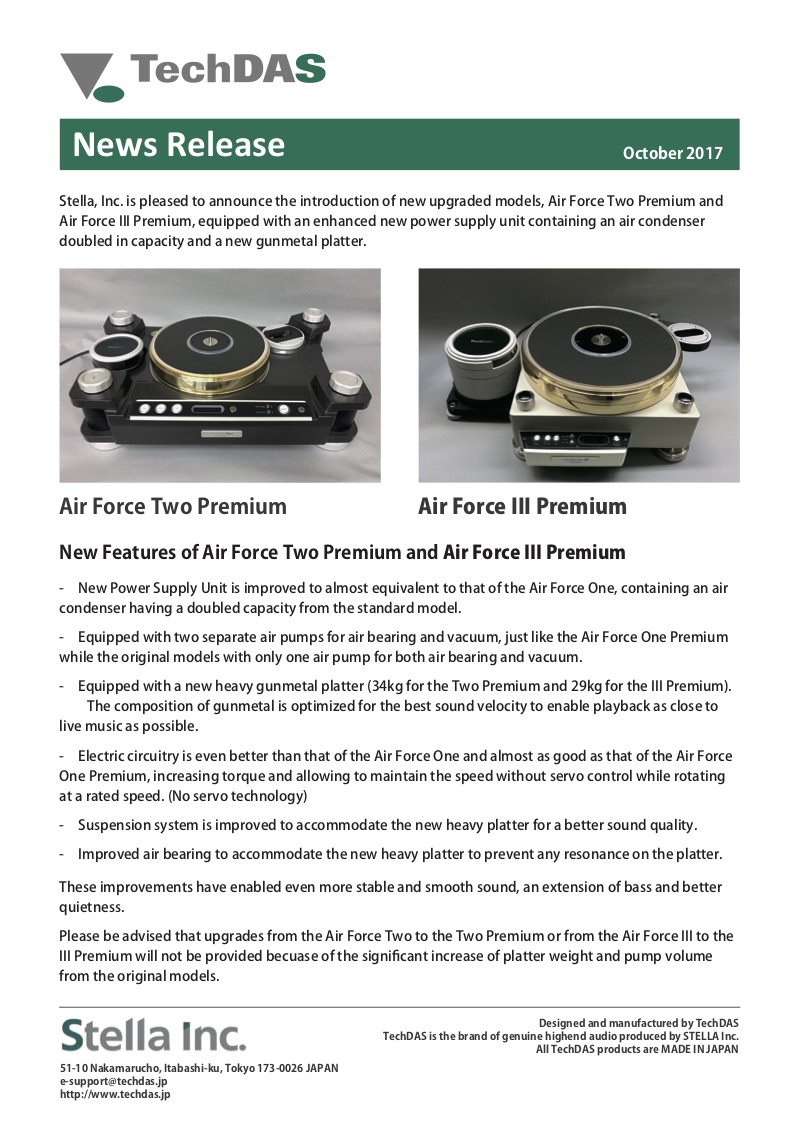 TechDAS

News Release

October 2017

Stella, Inc. is pleased to announce the introduction of new upgraded models, Air Force Two Premium and Air Force III Premium, equipped with an enhanced new power supply unit containing an air condenser doubled in capacity and a new gunmetal platter.

Air Force Two Premium

Air Force III Premium

New Features of Air Force Two Premium and Air Force III Premium

- New Power Supply Unit is improved to almost equivalent to that of the Air Force One, containing an air condenser having a doubled capacity from the standard model.

- Equipped with two separate air pumps for air bearing and vacuum, just like the Air Force One Premium while the original models with only one air pump for both air bearing and vacuum.

- Equipped with a new heavy gunmetal platter (34kg for the Two Premium and 29kg for the III Premium). The composition of gunmetal is optimized for the best sound velocity to enable playback as close to live music as possible.

- Electric circuitry is even better than that of the Air Force One and almost as good as that of the Air Force One Premium, increasing torque and allowing to maintain the speed without servo control while rotating at a rated speed. (No servo technology)

- Suspension system is improved to accommodate the new heavy platter for a better sound quality.

- Improved air bearing to accommodate the new heavy platter to prevent any resonance on the platter.

These improvements have enabled even more stable and smooth sound, an extension of bass and better quietness.

Please be advised that upgrades from the Air Force Two to the Two Premium or from the Air Force III to the III Premium will not be provided becuase of the significant increase of platter weight and pump volume from the original models.

Stella Inc.

51-10 Nakamarucho, Itabashi-ku, Tokyo 173-0026 JAPAN
e-support@techdas.jp
http://www.techdas.jp

Designed and manufactured by TechDAS
TechDAS is the brand of genuine highend audio produced by STELLA Inc.
All TechDAS products are MADE IN JAPAN