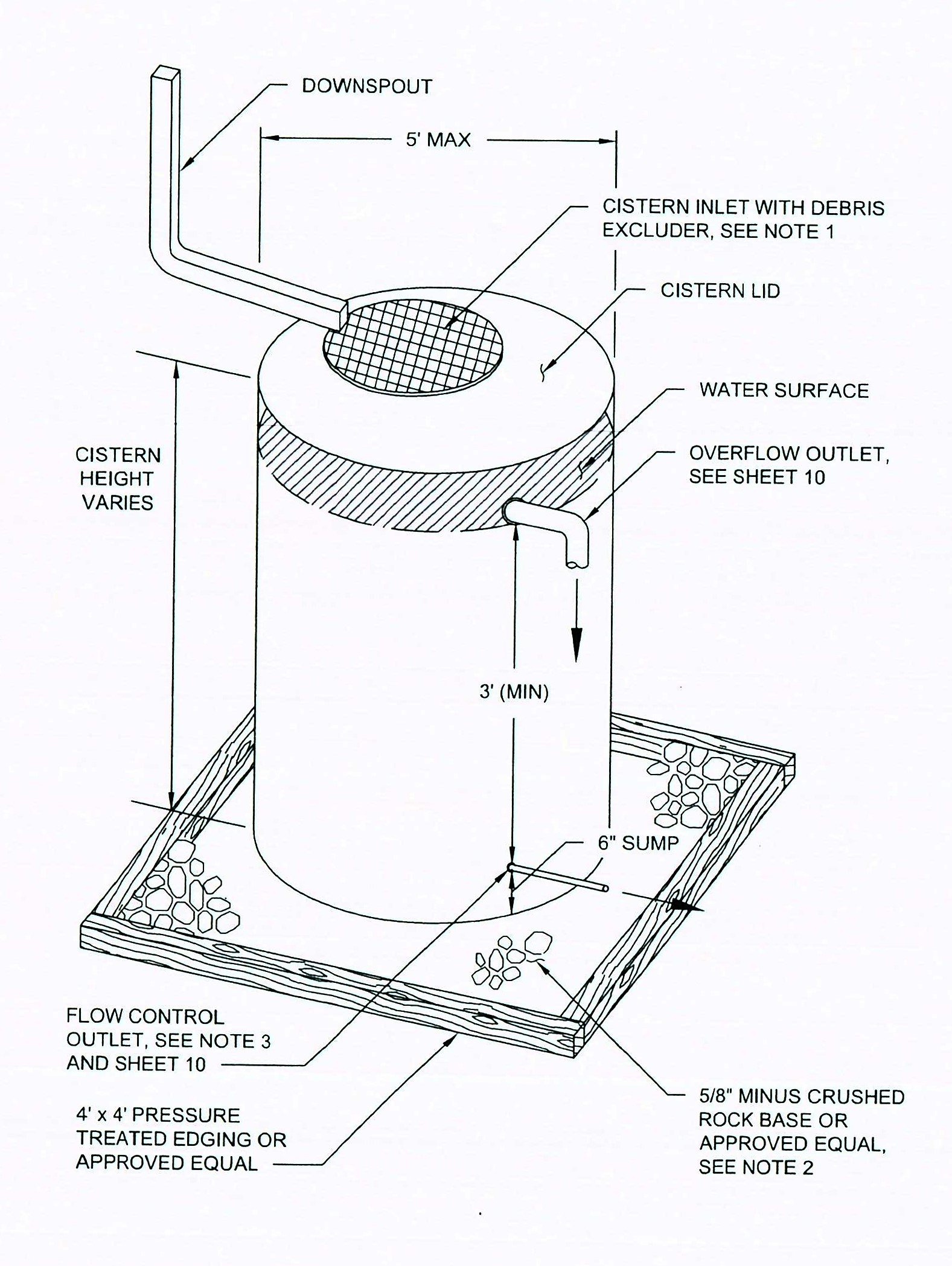 DOWNSPOUT

5' MAX

CISTERN INLET WITH DEBRIS EXCLUDER, SEE NOTE 1

CISTERN LID

WATER SURFACE

OVERFLOW OUTLET, SEE SHEET 10

CISTERN HEIGHT VARIES

3' (MIN)

6" SUMP

FLOW CONTROL OUTLET, SEE NOTE 3 AND SHEET 10

4' x 4' PRESSURE TREATED EDGING OR APPROVED EQUAL

5/8" MINUS CRUSHED ROCK BASE OR APPROVED EQUAL, SEE NOTE 2