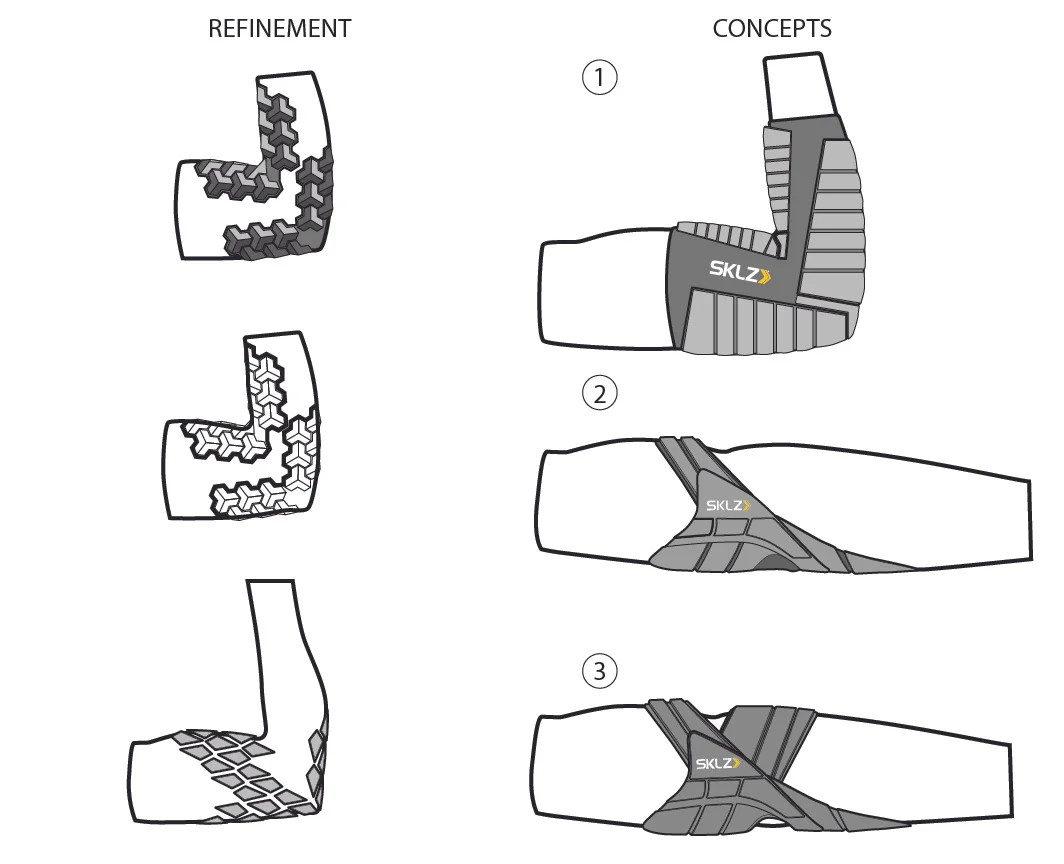 REFINEMENT

CONCEPTS

1

SKLZ

2

SKLZ

3

SKLZ